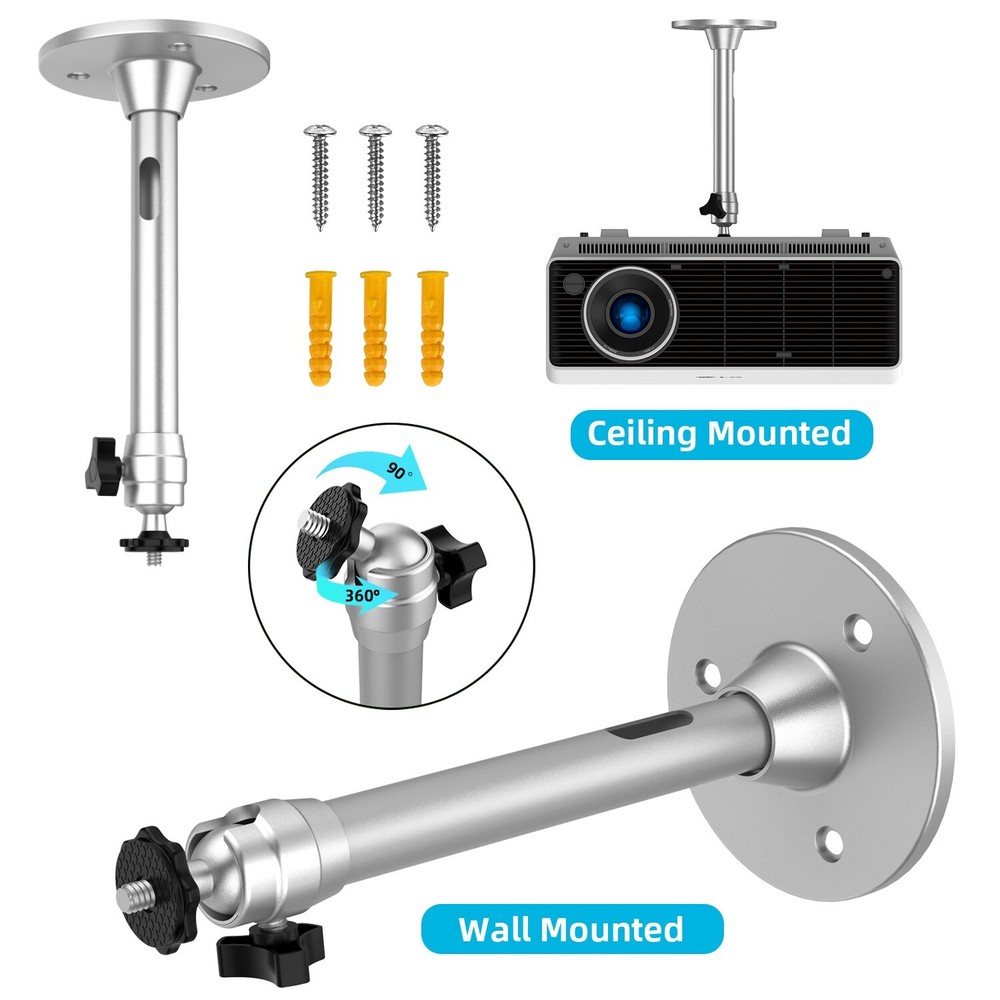 Ceiling Mounted

90°

360°

Wall Mounted