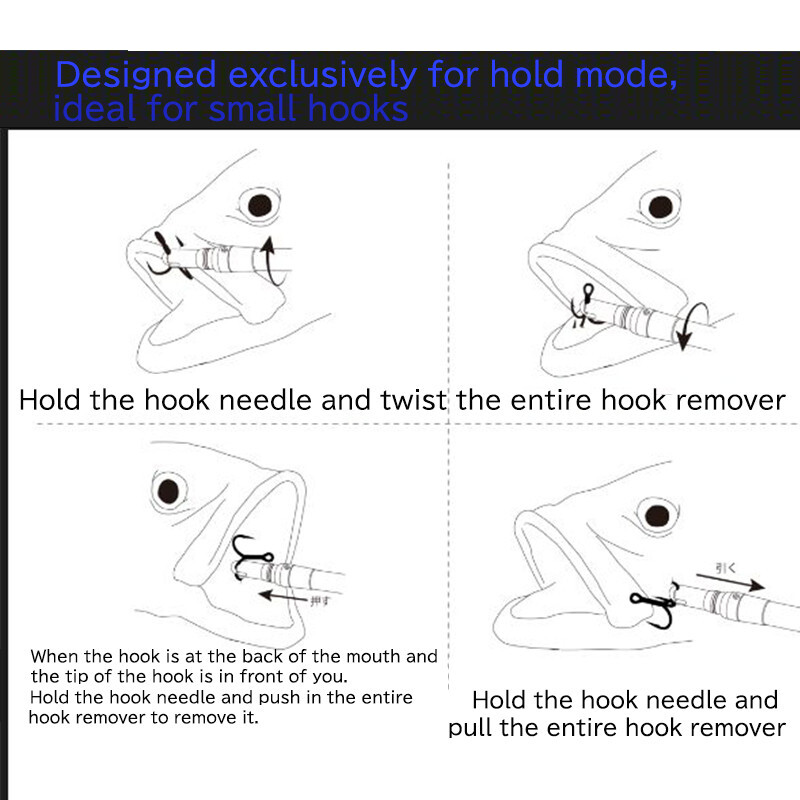 Designed exclusively for hold mode, ideal for small hooks

Hold the hook needle and twist the entire hook remover

押す

When the hook is at the back of the mouth and the tip of the hook is in front of you.
Hold the hook needle and push in the entire hook remover to remove it.

引く

Hold the hook needle and pull the entire hook remover