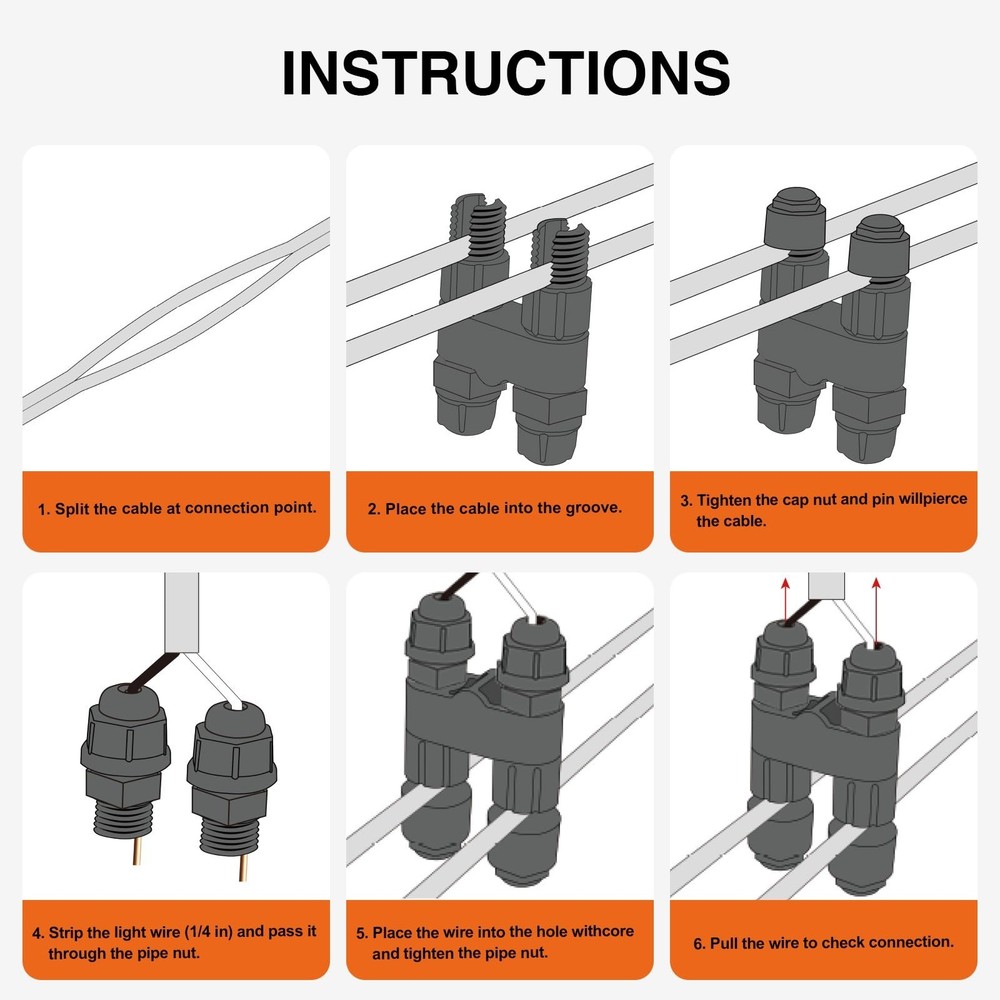 INSTRUCTIONS

1. Split the cable at connection point.

2. Place the cable into the groove.

3. Tighten the cap nut and pin willpierce the cable.

4. Strip the light wire (1/4 in) and pass it through the pipe nut.

5. Place the wire into the hole withcore and tighten the pipe nut.

6. Pull the wire to check connection.