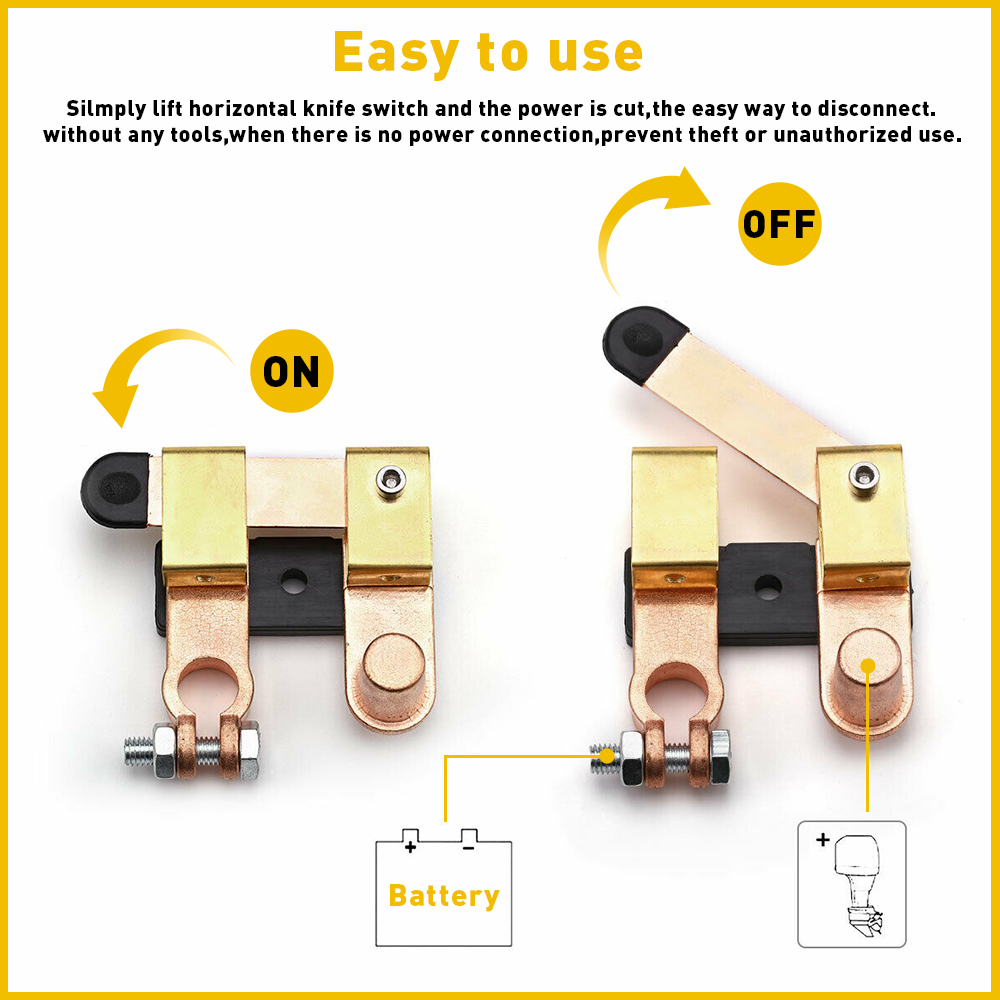 Easy to use

Silmply lift horizontal knife switch and the power is cut,the easy way to disconnect. without any tools,when there is no power connection,prevent theft or unauthorized use.

OFF

ON

+ −

Battery

+