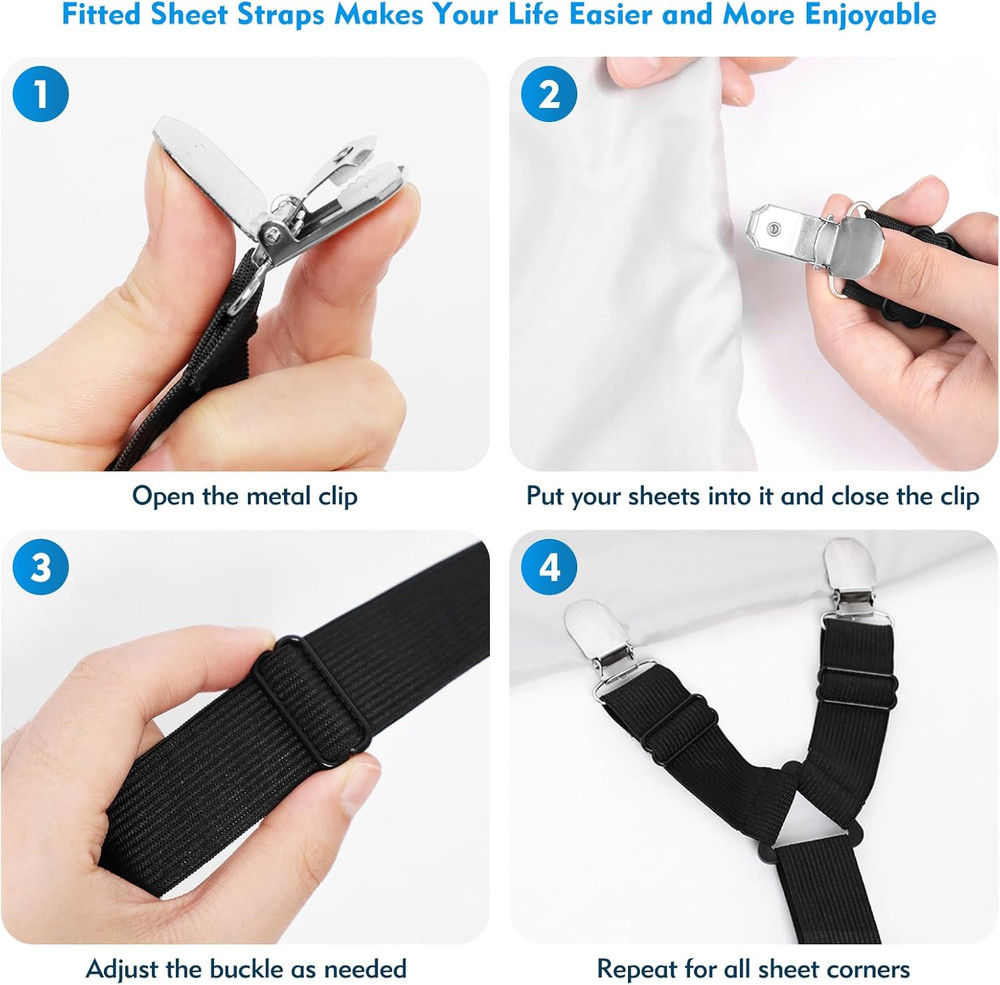 Fitted Sheet Straps Makes Your Life Easier and More Enjoyable

1

Open the metal clip

2

Put your sheets into it and close the clip

3

Adjust the buckle as needed

4

Repeat for all sheet corners