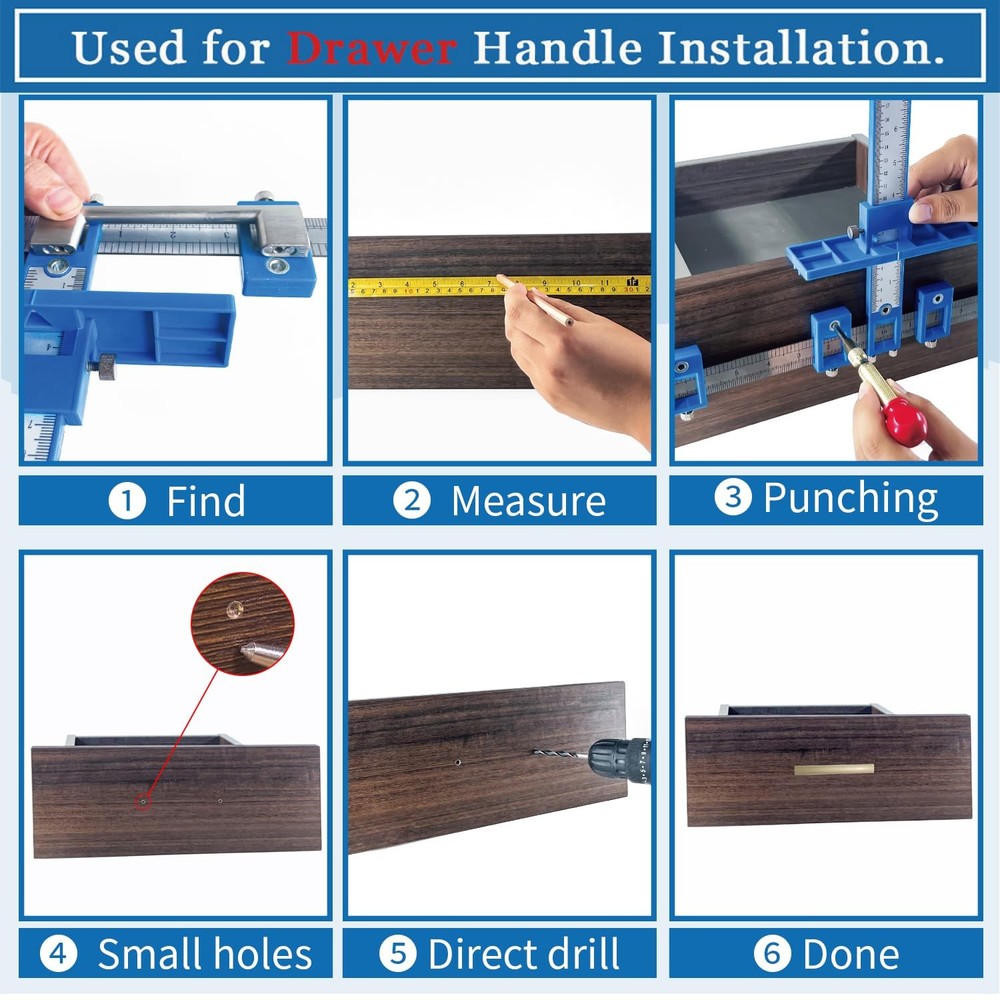 Used for Drawer Handle Installation.

1 Find

2 Measure

3 Punching

4 Small holes

5 Direct drill

6 Done