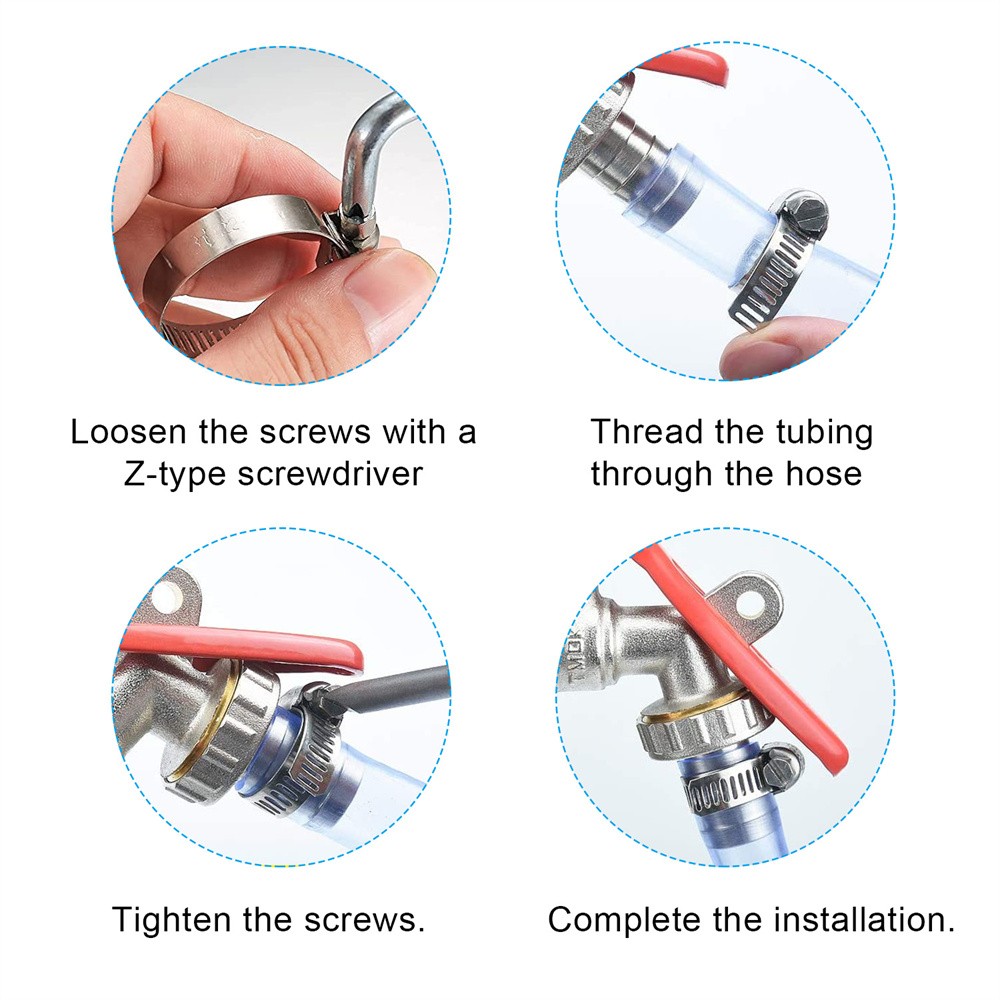 Loosen the screws with a Z-type screwdriver

Thread the tubing through the hose

Tighten the screws.

Complete the installation.