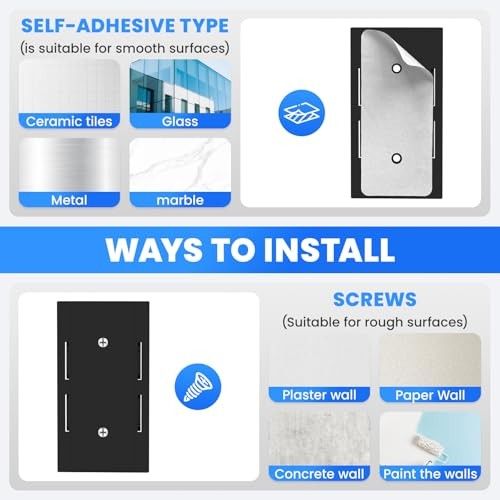 SELF-ADHESIVE TYPE
(is suitable for smooth surfaces)

Ceramic tiles
Glass
Metal
marble

WAYS TO INSTALL

SCREWS
(Suitable for rough surfaces)

Plaster wall
Paper Wall
Concrete wall
Paint the walls