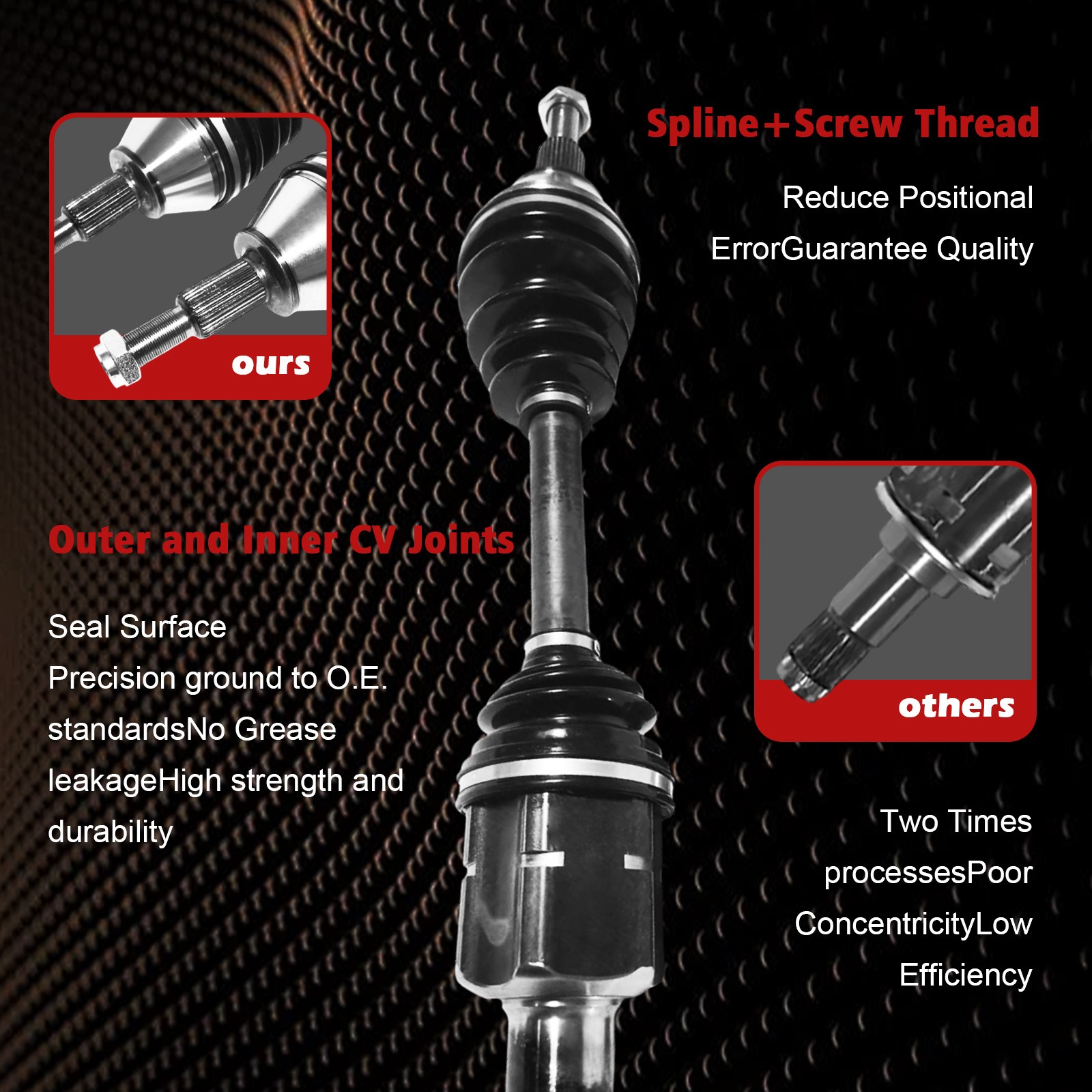 ours

Spline+Screw Thread

Reduce Positional ErrorGuarantee Quality

Outer and Inner CV Joints

Seal Surface Precision ground to O.E. standardsNo Grease leakageHigh strength and durability

others

Two Times processesPoor ConcentricityLow Efficiency