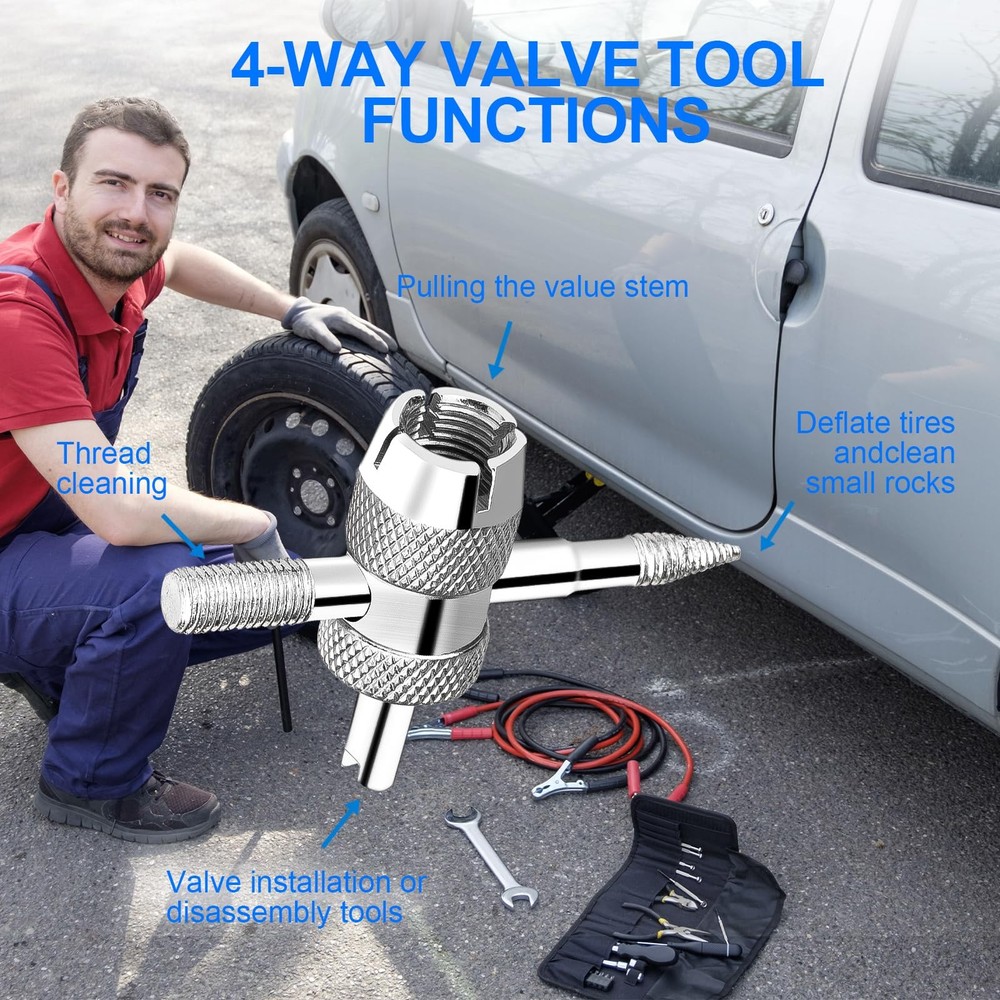 4-WAY VALVE TOOL FUNCTIONS

Pulling the value stem

Thread cleaning

Deflate tires andclean small rocks

Valve installation or disassembly tools