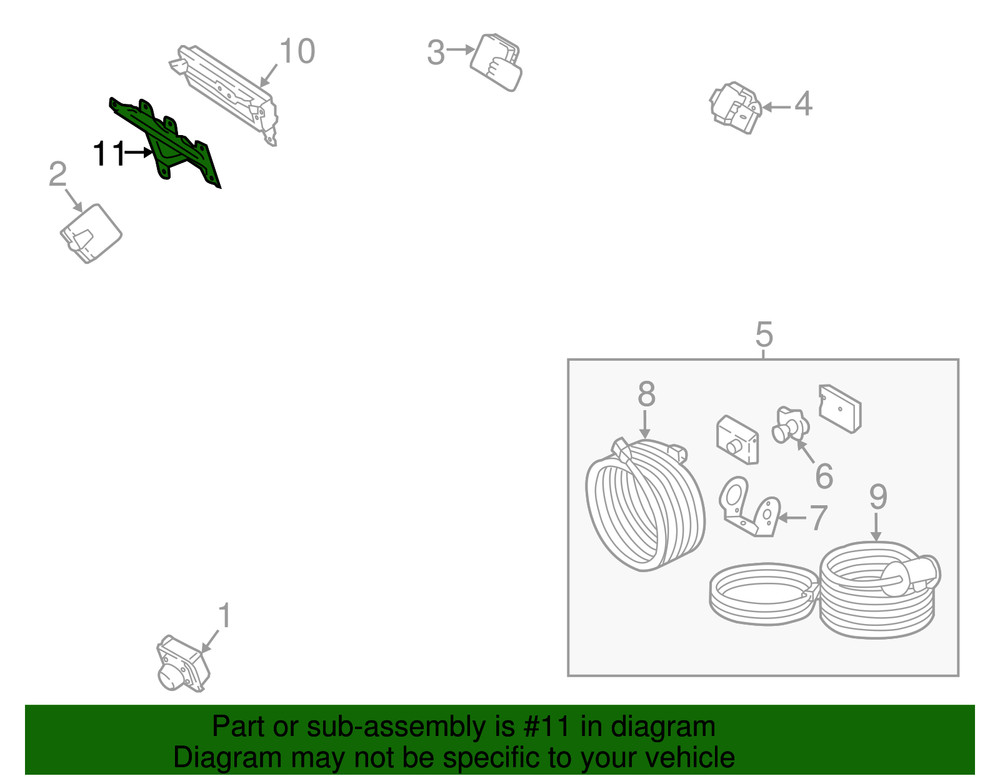 10
3
4
11
2
5
8
6
7
9
1
Part or sub-assembly is #11 in diagram
Diagram may not be specific to your vehicle