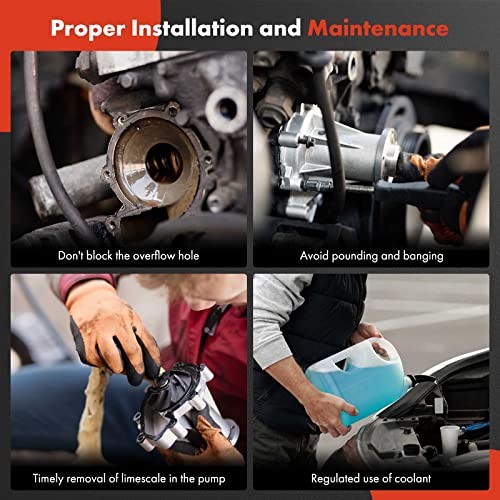 Proper Installation and Maintenance

Don't block the overflow hole

Avoid pounding and banging

Timely removal of limescale in the pump

Regulated use of coolant