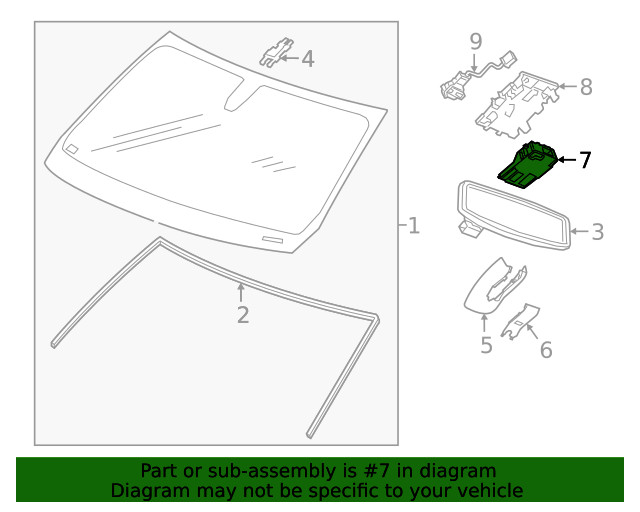 4
9
8
7
1
3
2
5
6

Part or sub-assembly is #7 in diagram
Diagram may not be specific to your vehicle