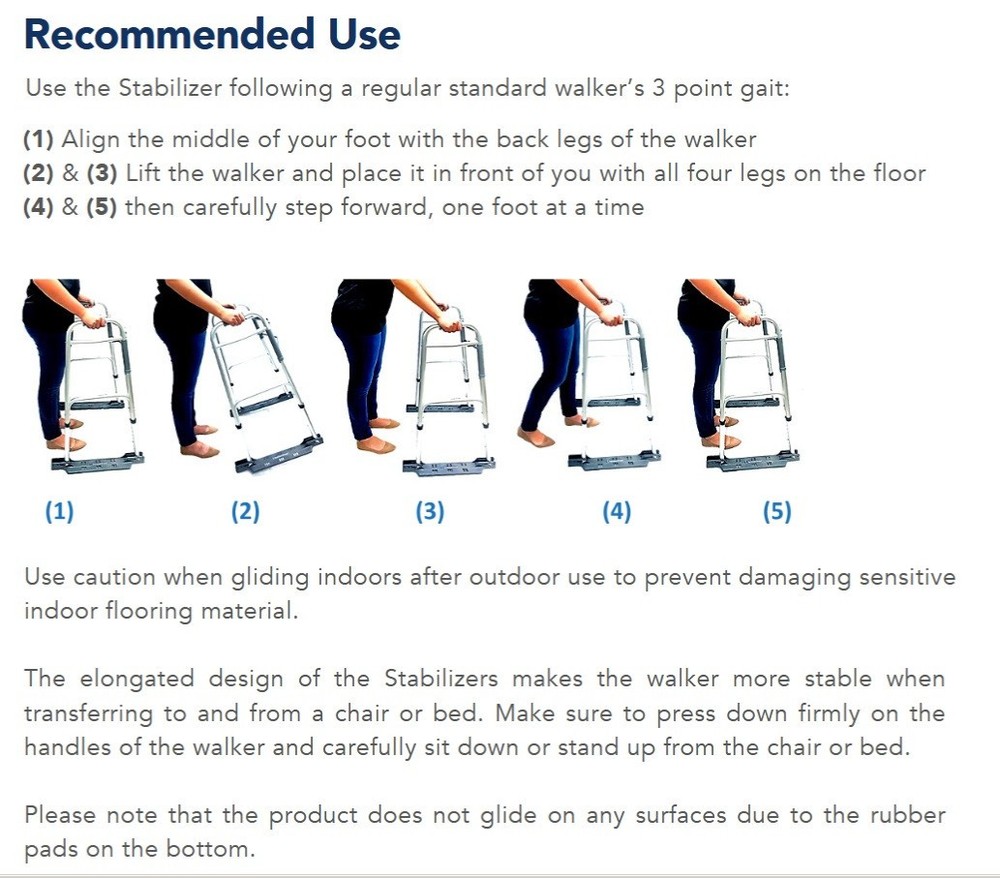 Recommended Use

Use the Stabilizer following a regular standard walker's 3 point gait:

(1) Align the middle of your foot with the back legs of the walker
(2) & (3) Lift the walker and place it in front of you with all four legs on the floor
(4) & (5) then carefully step forward, one foot at a time

(1) (2) (3) (4) (5)

Use caution when gliding indoors after outdoor use to prevent damaging sensitive indoor flooring material.

The elongated design of the Stabilizers makes the walker more stable when transferring to and from a chair or bed. Make sure to press down firmly on the handles of the walker and carefully sit down or stand up from the chair or bed.

Please note that the product does not glide on any surfaces due to the rubber pads on the bottom.