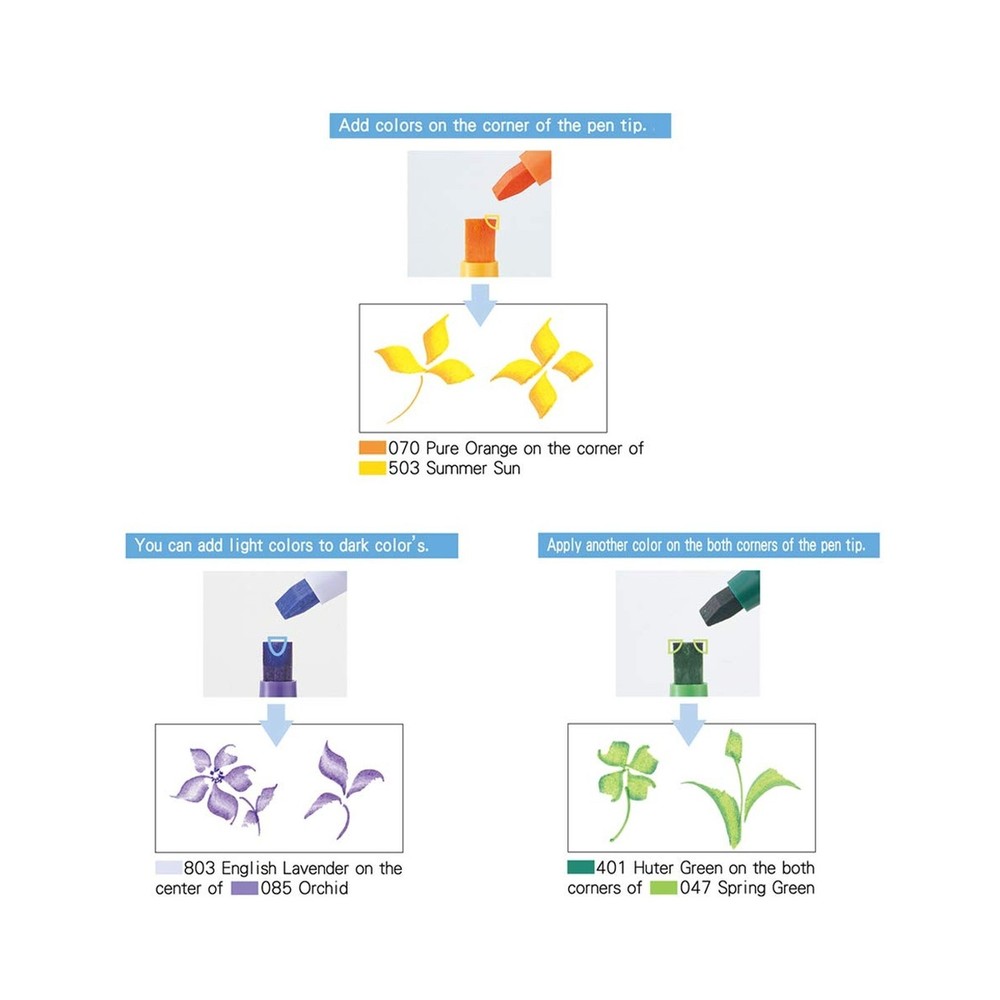 Add colors on the corner of the pen tip.

070 Pure Orange on the corner of 503 Summer Sun

You can add light colors to dark color's.

803 English Lavender on the center of 085 Orchid

Apply another color on the both corners of the pen tip.

401 Huter Green on the both corners of 047 Spring Green