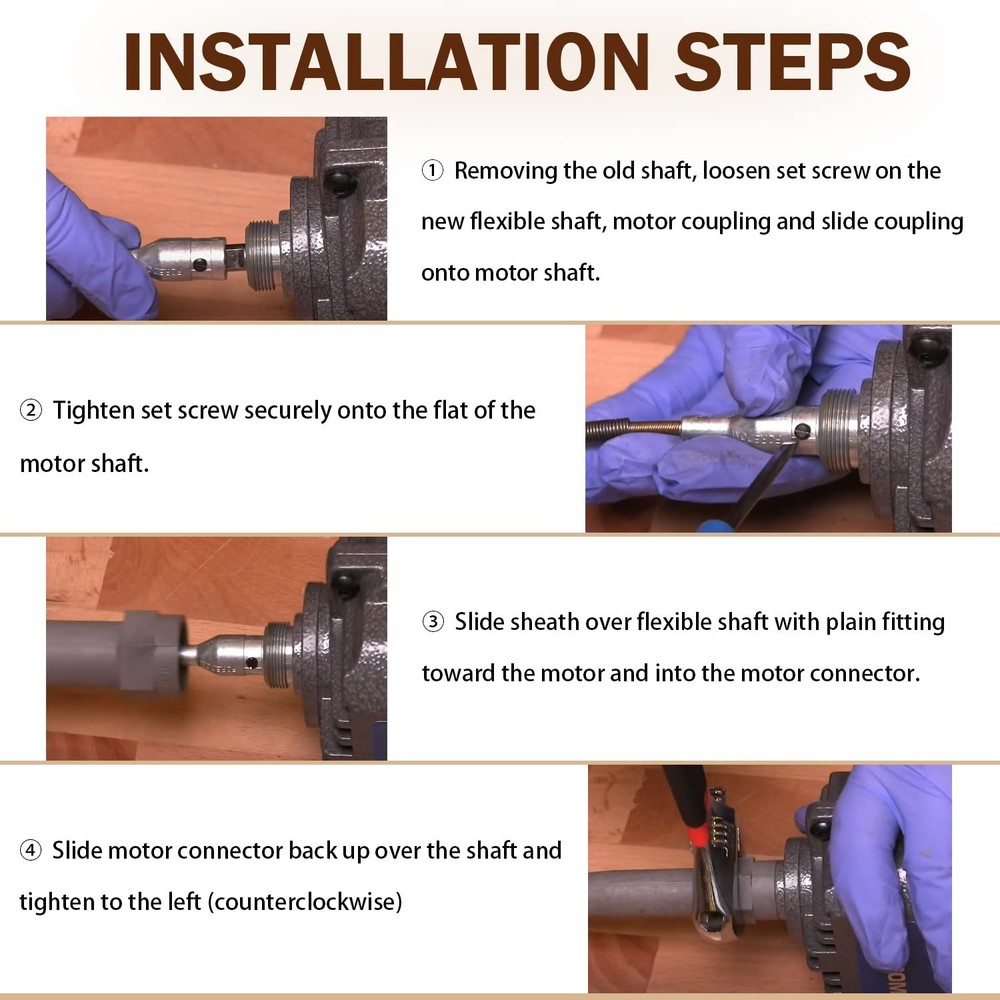 INSTALLATION STEPS

① Removing the old shaft, loosen set screw on the new flexible shaft, motor coupling and slide coupling onto motor shaft.

② Tighten set screw securely onto the flat of the motor shaft.

③ Slide sheath over flexible shaft with plain fitting toward the motor and into the motor connector.

④ Slide motor connector back up over the shaft and tighten to the left (counterclockwise)