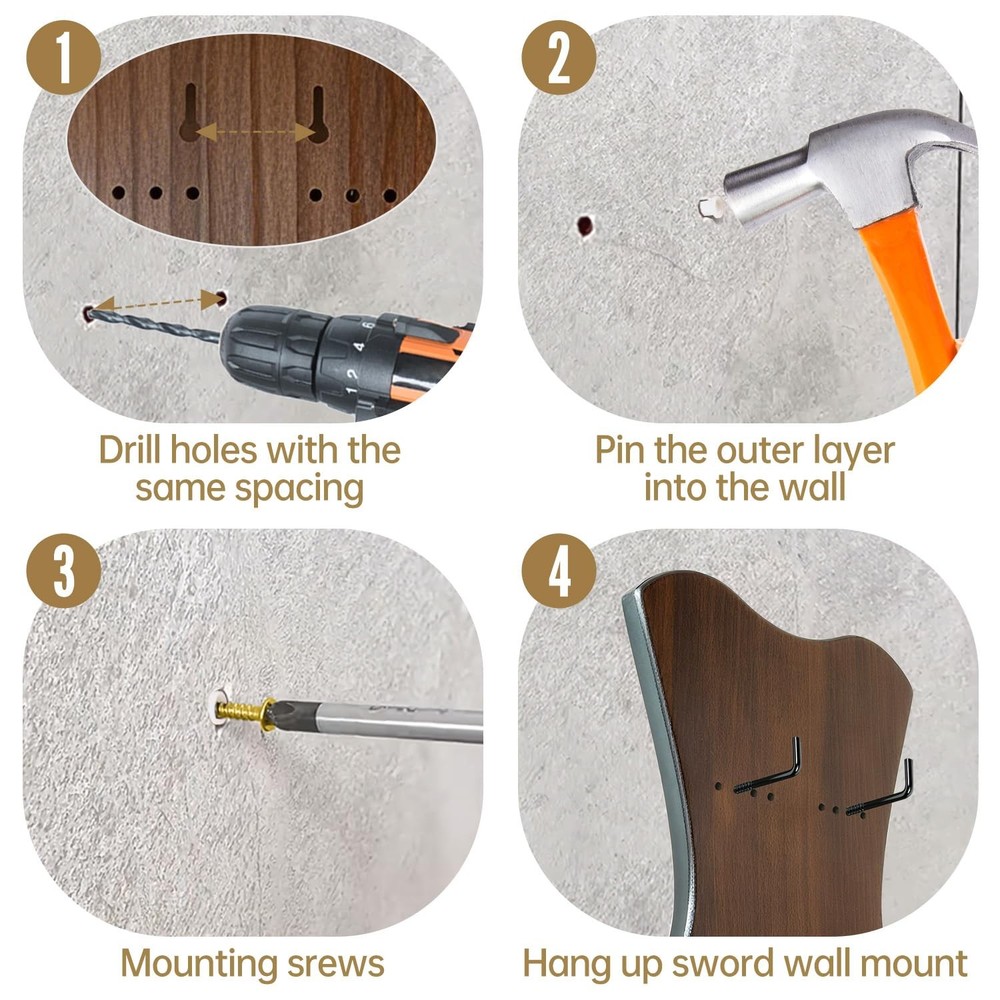 1

Drill holes with the same spacing

2

Pin the outer layer into the wall

3

Mounting srews

4

Hang up sword wall mount