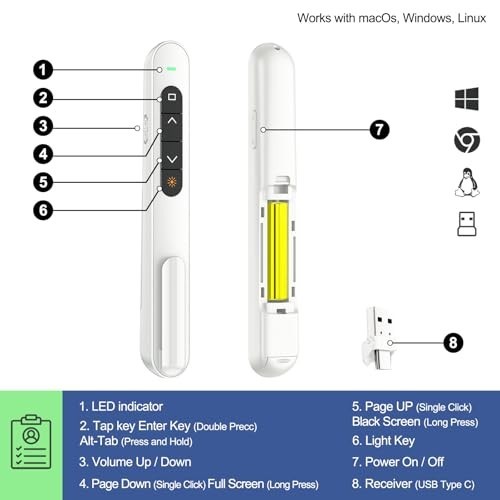 Works with macOs, Windows, Linux

1
2
3
4
5
6
7
8

1. LED indicator
2. Tap key Enter Key (Double Precc) Alt-Tab (Press and Hold)
3. Volume Up / Down
4. Page Down (Single Click) Full Screen (Long Press)

5. Page UP (Single Click) Black Screen (Long Press)
6. Light Key
7. Power On / Off
8. Receiver (USB Type C)