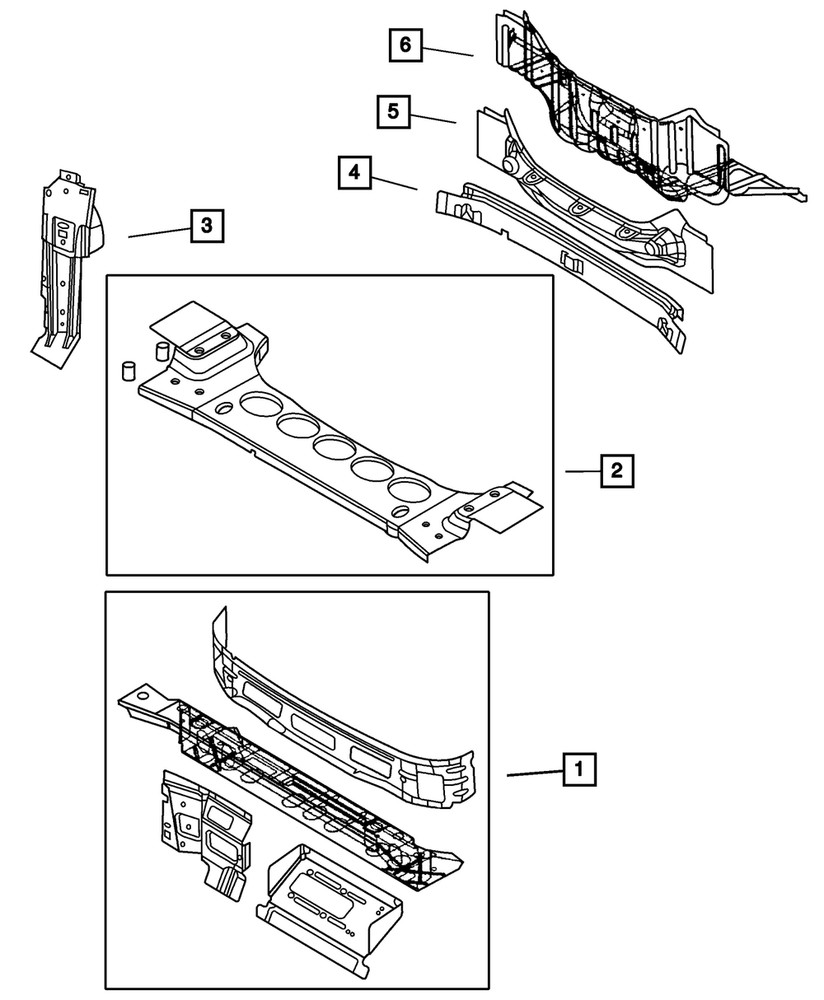 6
5
4
3
2
1