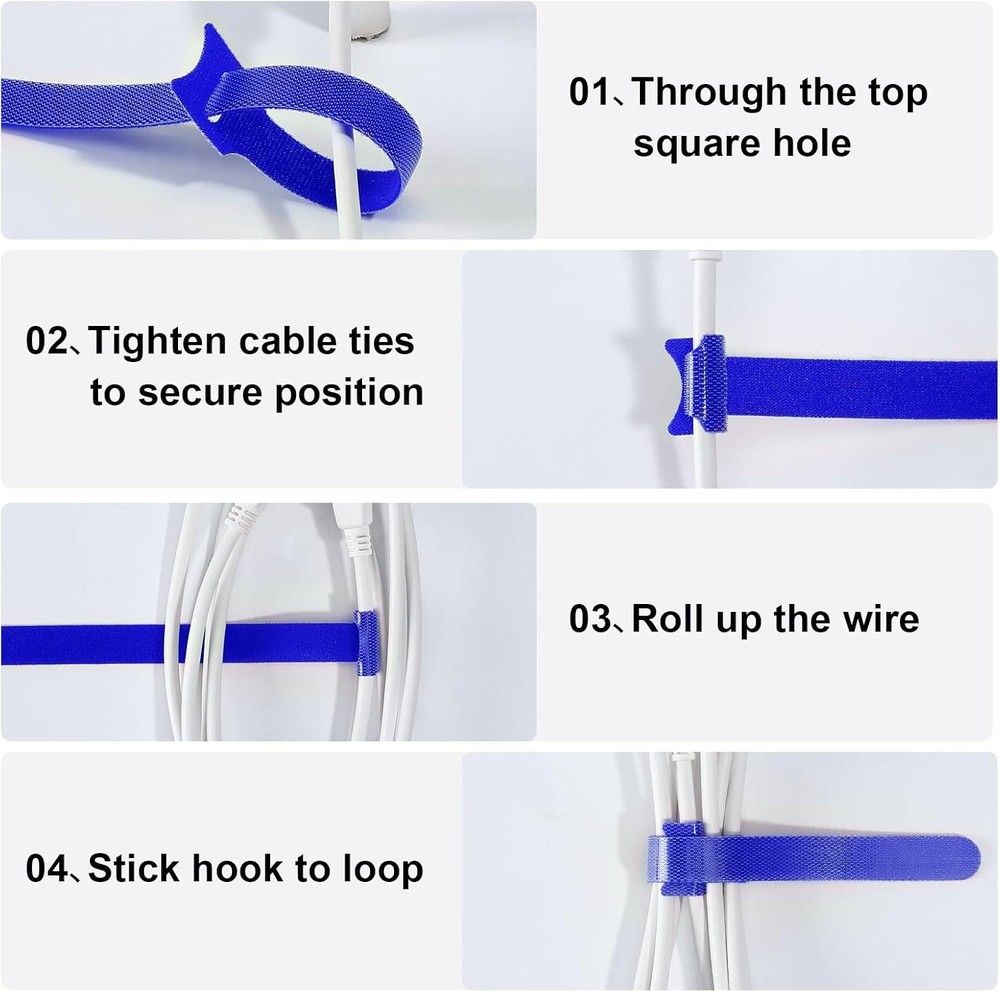 01、Through the top square hole

02、Tighten cable ties to secure position

03、Roll up the wire

04、Stick hook to loop