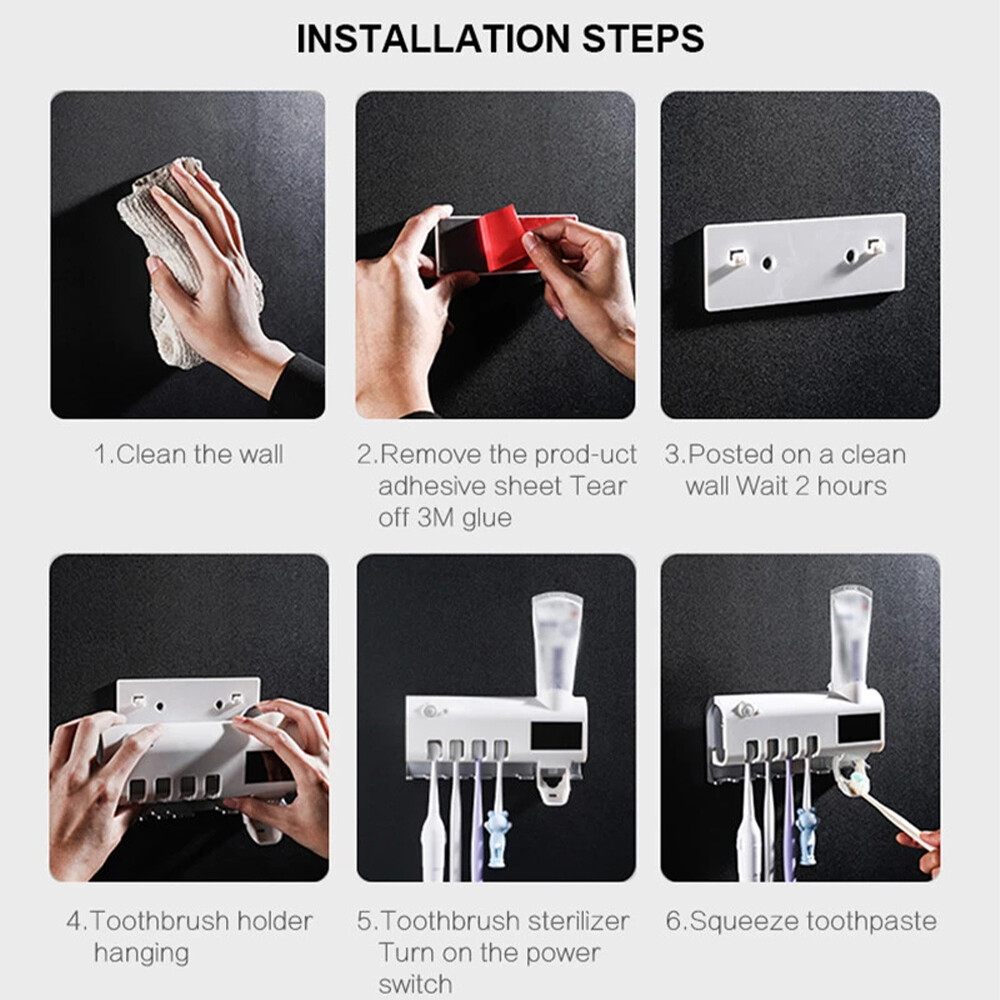 INSTALLATION STEPS

1.Clean the wall

2.Remove the prod-uct adhesive sheet Tear off 3M glue

3.Posted on a clean wall Wait 2 hours

4.Toothbrush holder hanging

5.Toothbrush sterilizer Turn on the power switch

6.Squeeze toothpaste