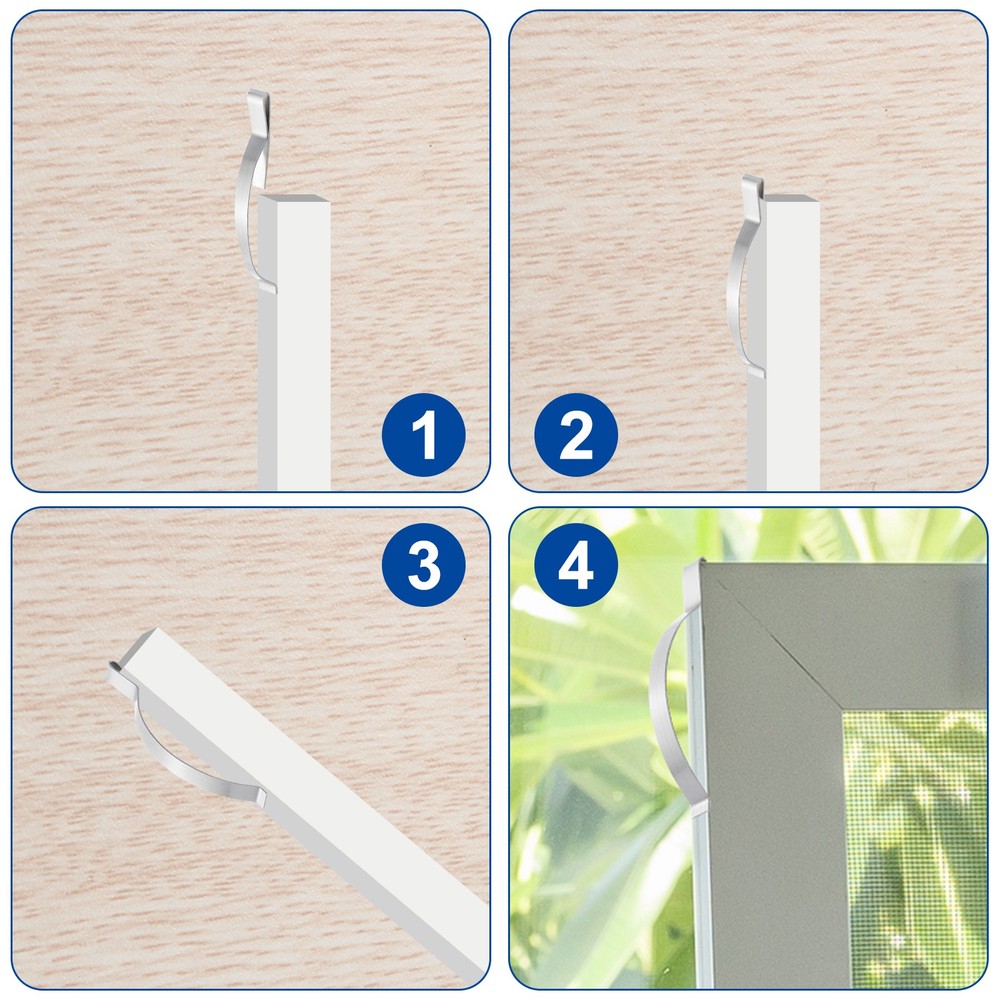 1
2
3
4