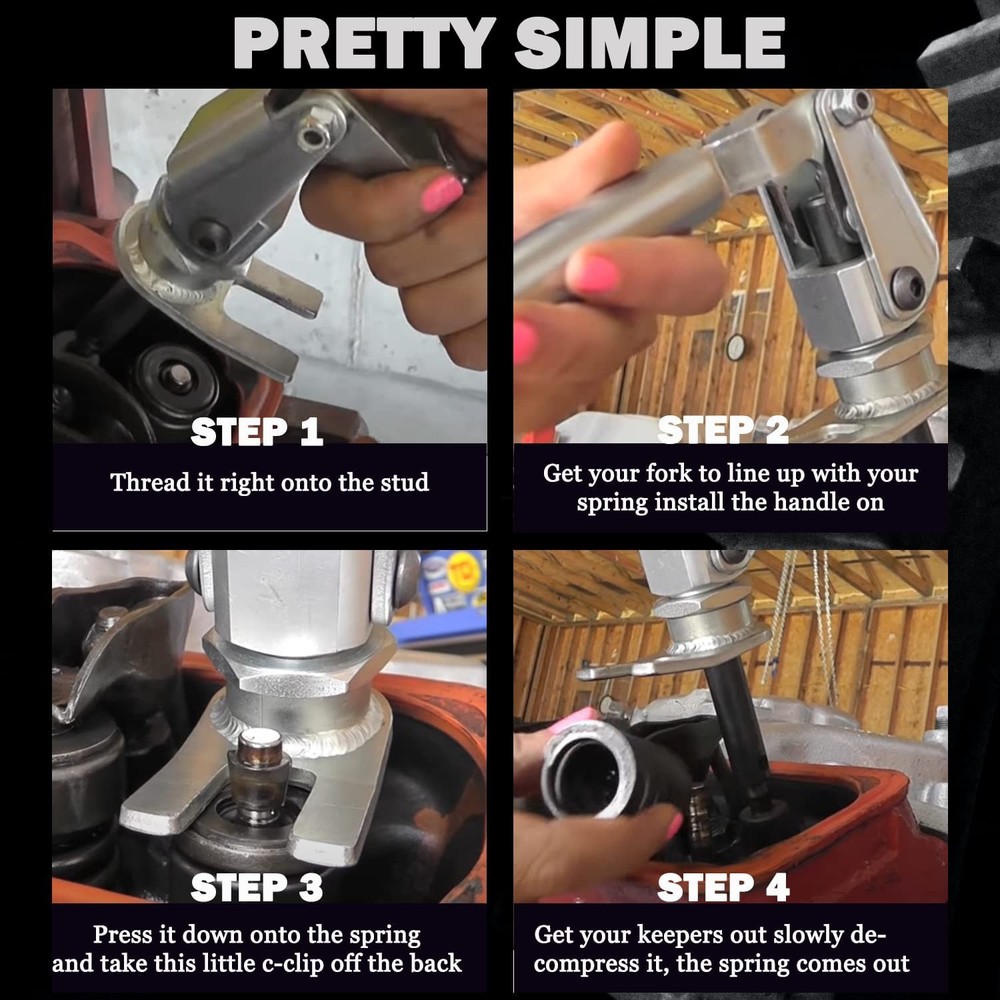 PRETTY SIMPLE

STEP 1

Thread it right onto the stud

STEP 2

Get your fork to line up with your spring install the handle on

STEP 3

Press it down onto the spring and take this little c-clip off the back

STEP 4

Get your keepers out slowly decompress it, the spring comes out