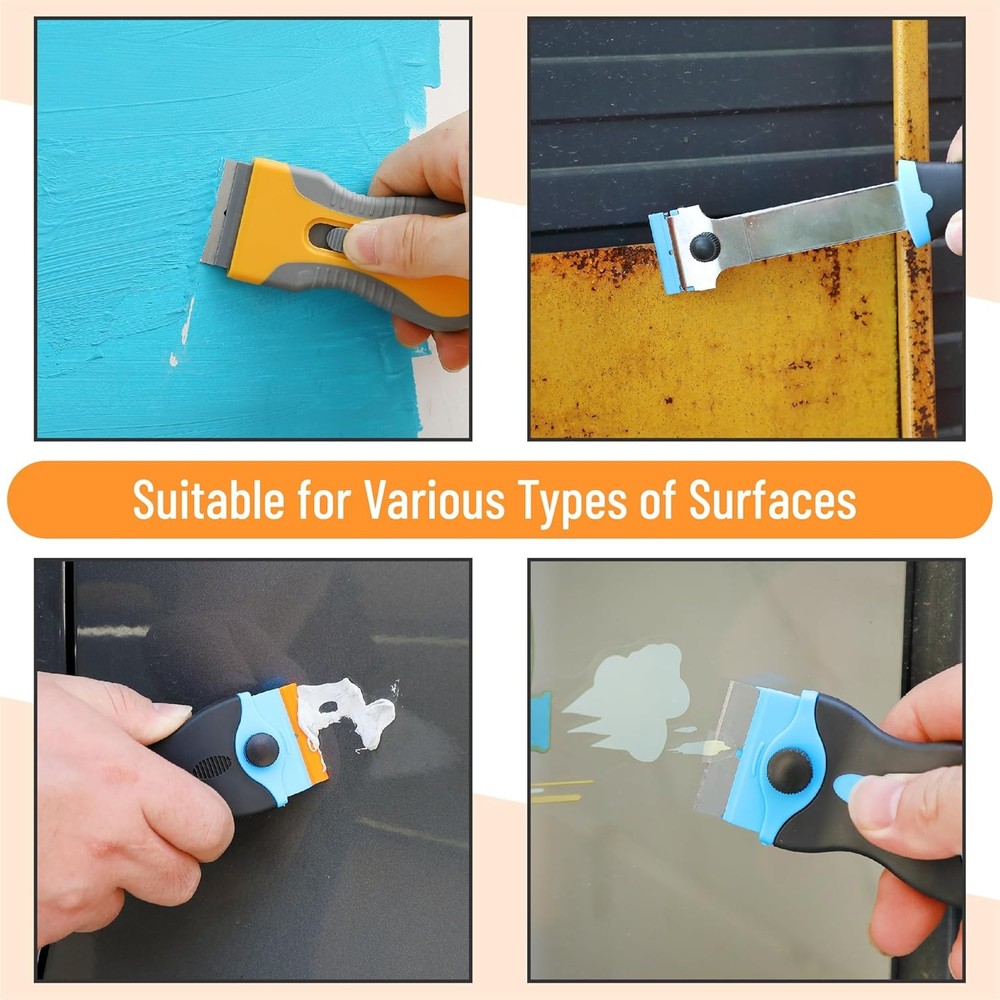 Suitable for Various Types of Surfaces