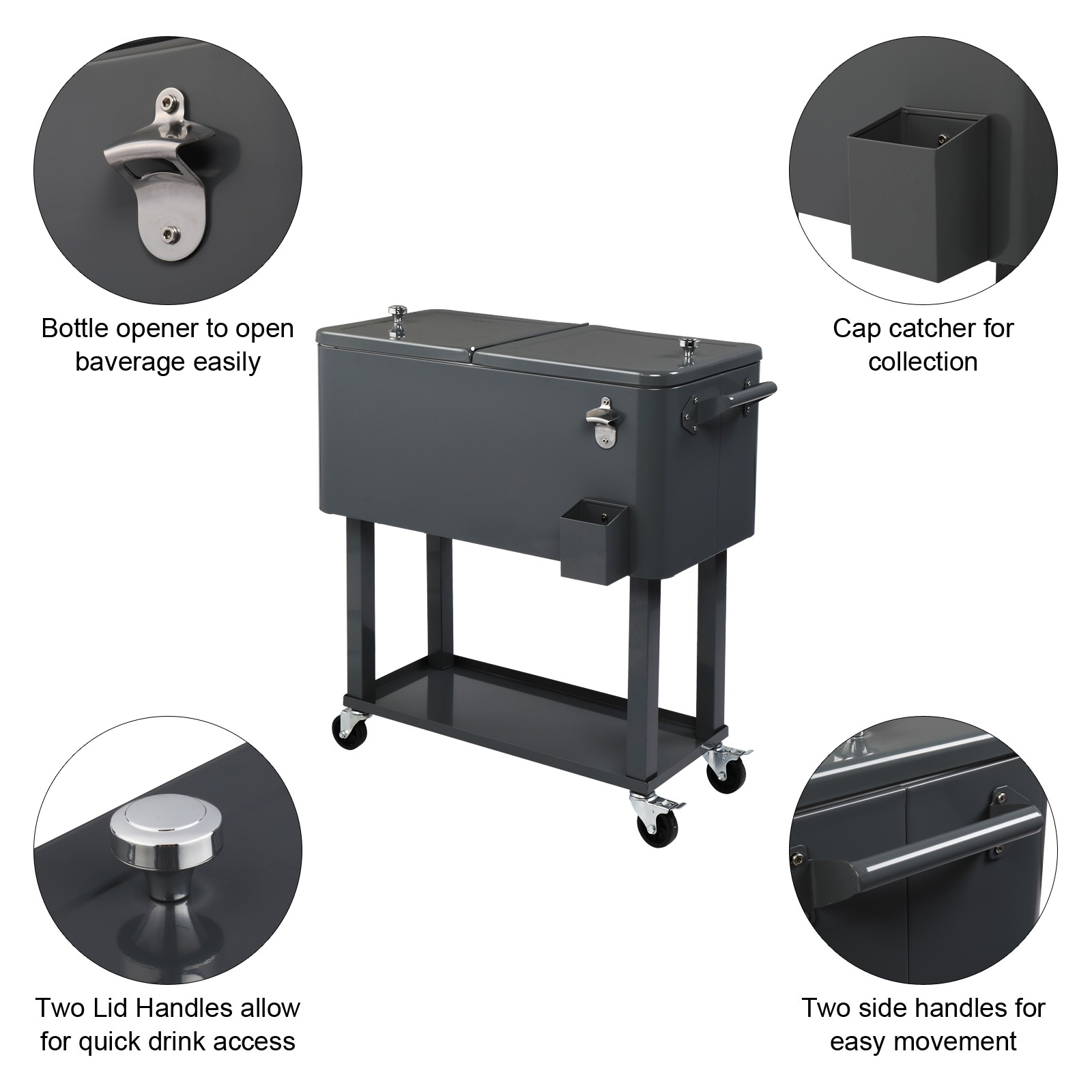 Bottle opener to open baverage easily

Cap catcher for collection

Two Lid Handles allow for quick drink access

Two side handles for easy movement