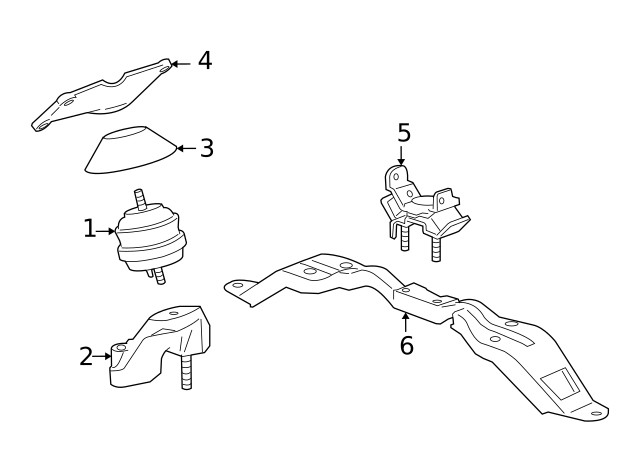 4
3
5
1
6
2