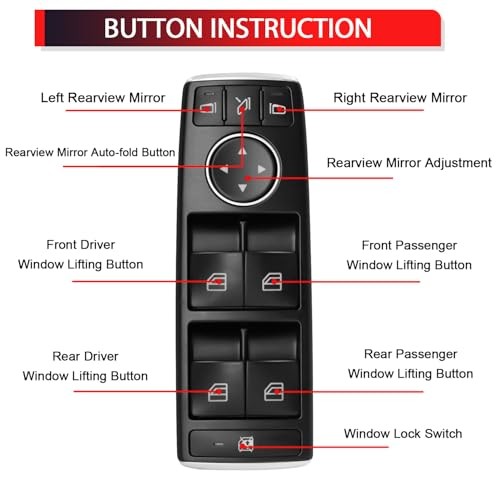 BUTTON INSTRUCTION

Left Rearview Mirror

Right Rearview Mirror

Rearview Mirror Auto-fold Button

Rearview Mirror Adjustment

Front Driver Window Lifting Button

Front Passenger Window Lifting Button

Rear Driver Window Lifting Button

Rear Passenger Window Lifting Button

Window Lock Switch