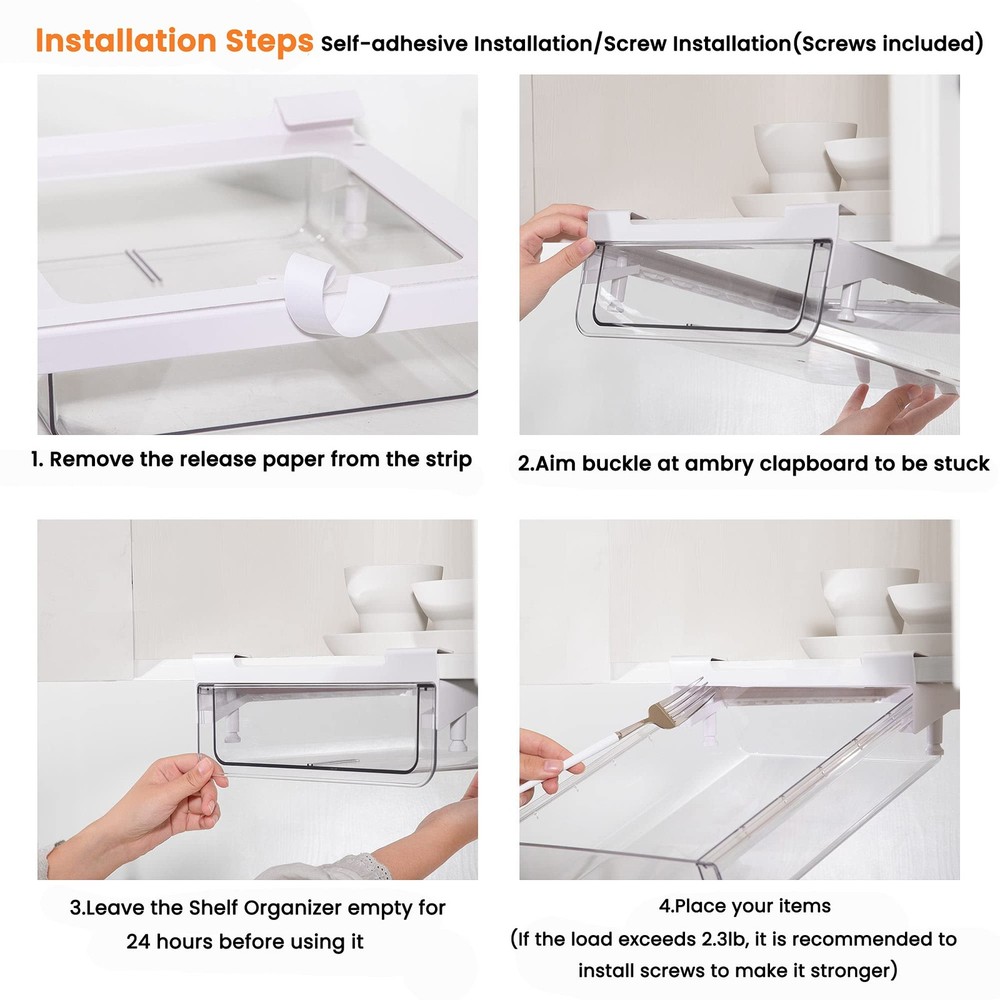 Installation Steps Self-adhesive Installation/Screw Installation(Screws included)

1. Remove the release paper from the strip

2.Aim buckle at ambry clapboard to be stuck

3.Leave the Shelf Organizer empty for 24 hours before using it

4.Place your items
(If the load exceeds 2.3lb, it is recommended to install screws to make it stronger)