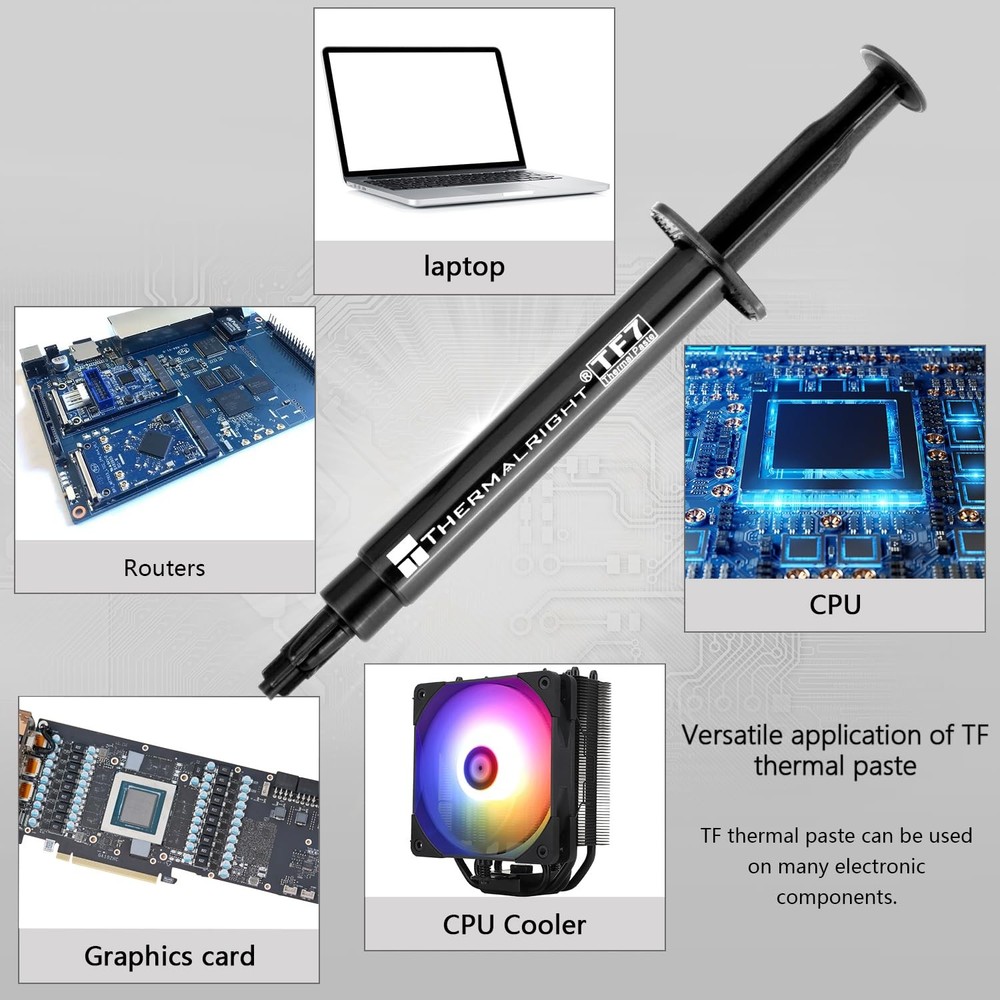 laptop

Routers

THERMALRIGHT® TF7 Thermal Paste

CPU

Graphics card

CPU Cooler

Versatile application of TF thermal paste

TF thermal paste can be used on many electronic components.