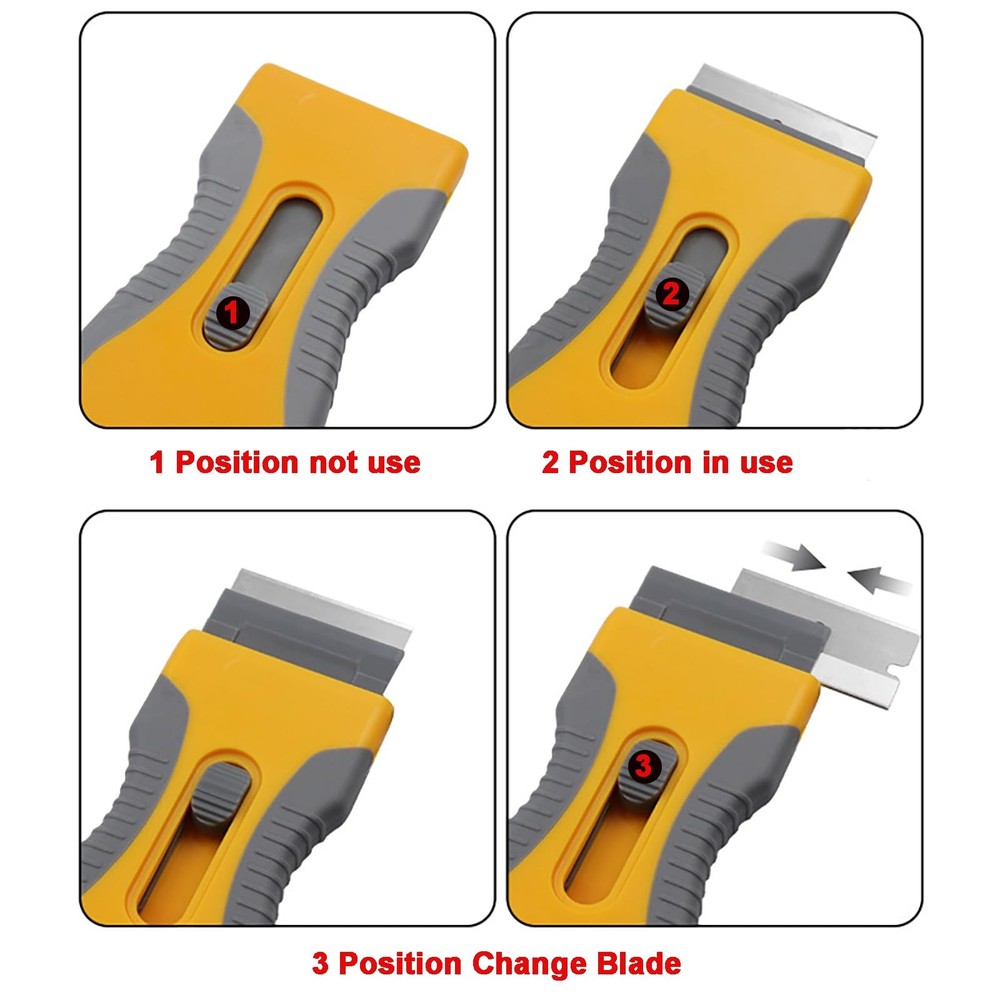 1

2

1 Position not use

2 Position in use

3

3 Position Change Blade