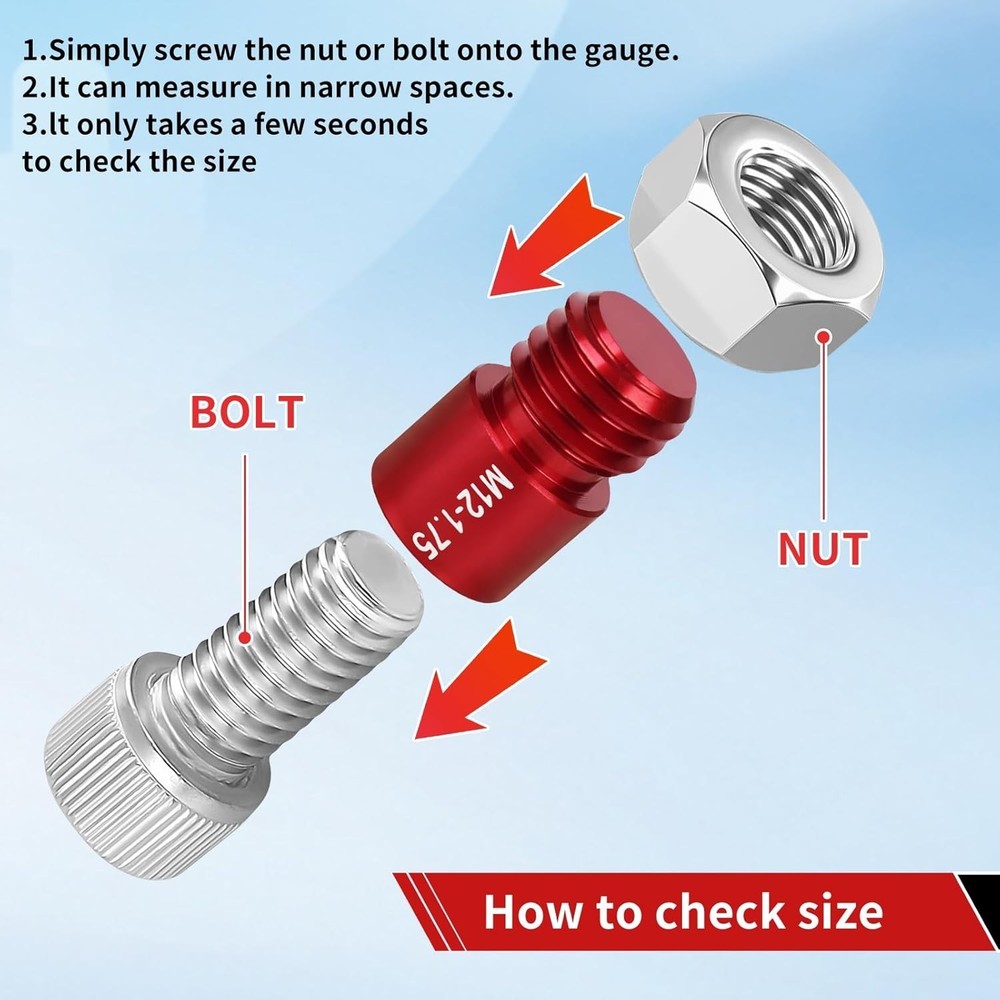 1.Simply screw the nut or bolt onto the gauge.
2.It can measure in narrow spaces.
3.It only takes a few seconds to check the size

BOLT

M12-1.75

NUT

How to check size