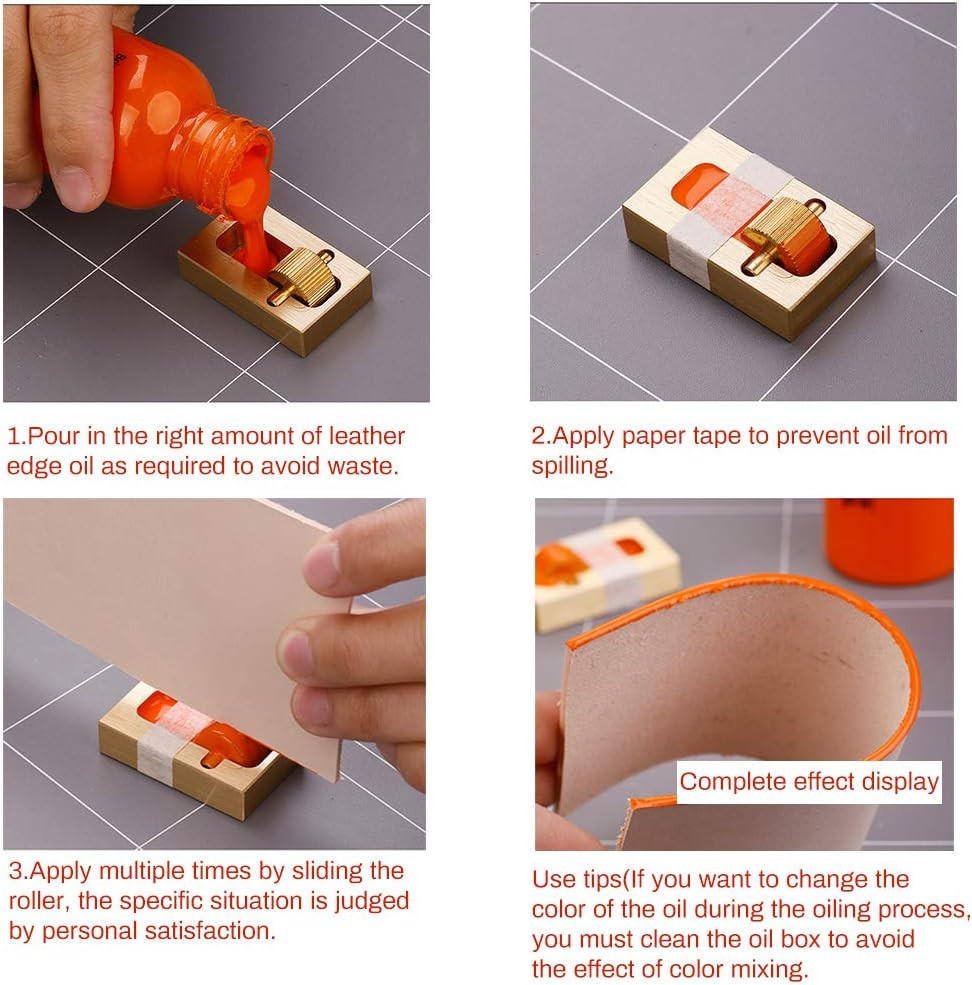 1.Pour in the right amount of leather edge oil as required to avoid waste.

2.Apply paper tape to prevent oil from spilling.

3.Apply multiple times by sliding the roller, the specific situation is judged by personal satisfaction.

Complete effect display

Use tips(If you want to change the color of the oil during the oiling process, you must clean the oil box to avoid the effect of color mixing.