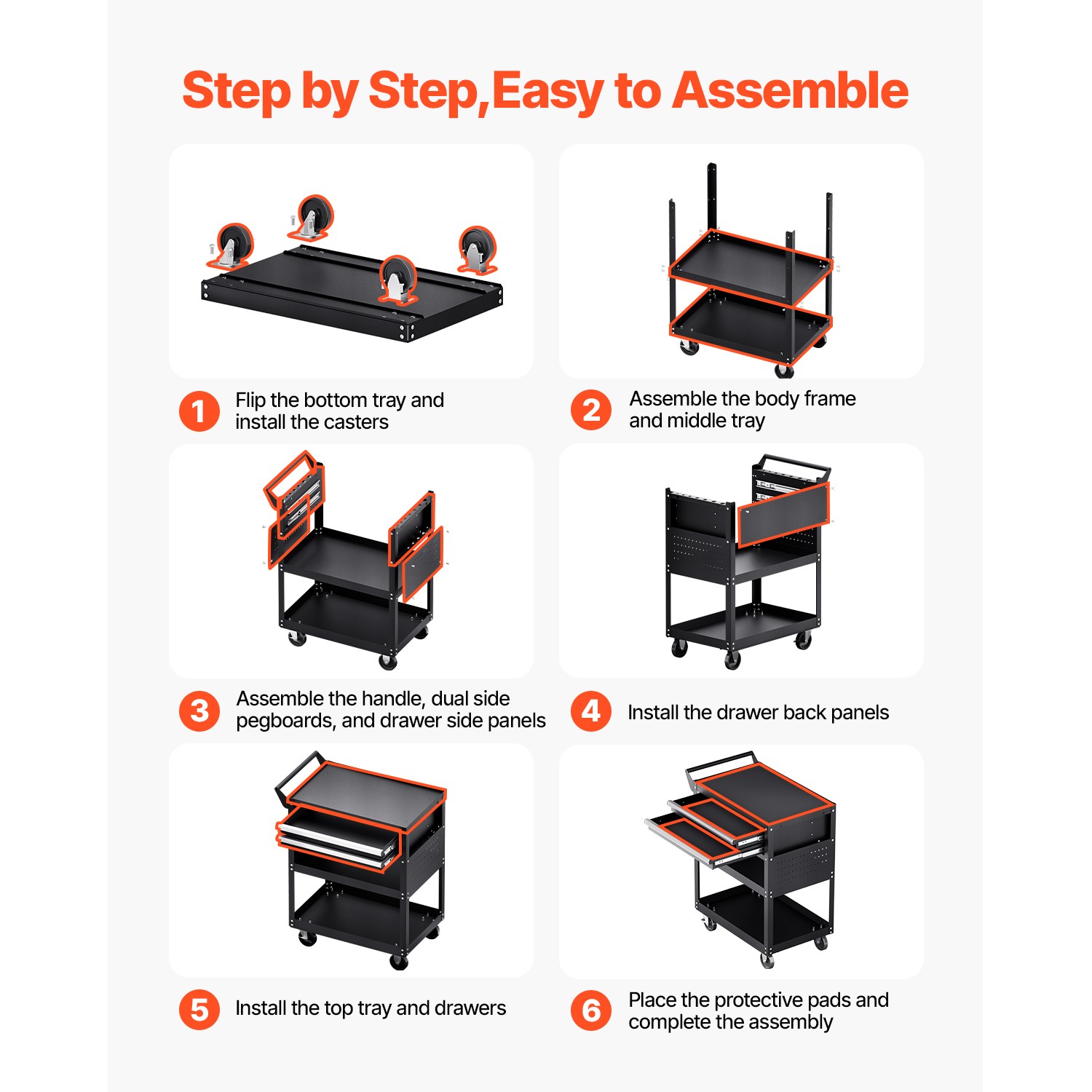 Step by Step,Easy to Assemble

1 Flip the bottom tray and install the casters

2 Assemble the body frame and middle tray

3 Assemble the handle, dual side pegboards, and drawer side panels

4 Install the drawer back panels

5 Install the top tray and drawers

6 Place the protective pads and complete the assembly