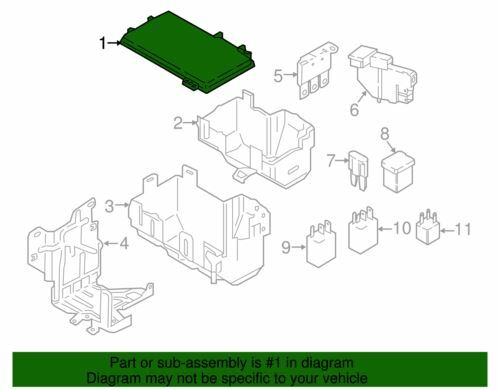 1
5
6
2
8
7
3
4
10
11
9

Part or sub-assembly is #1 in diagram
Diagram may not be specific to your vehicle