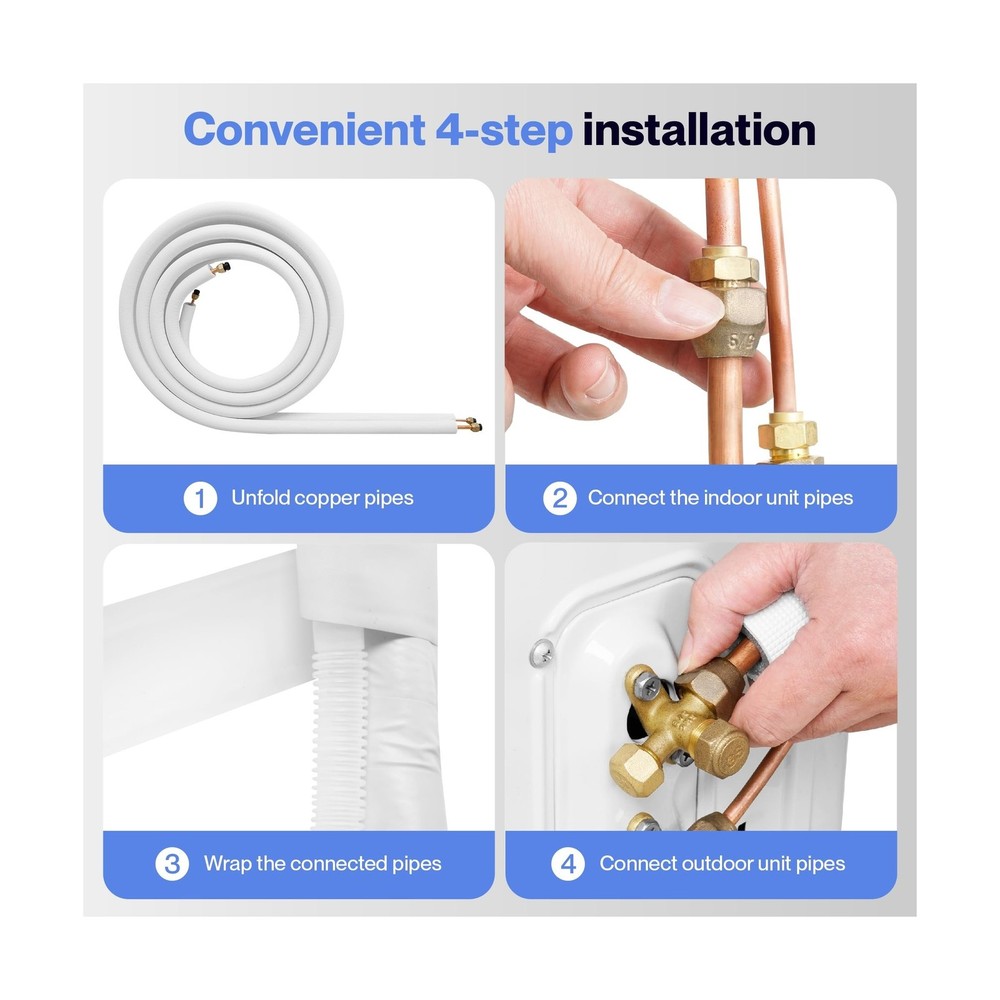 Convenient 4-step installation

1 Unfold copper pipes

2 Connect the indoor unit pipes

3 Wrap the connected pipes

4 Connect outdoor unit pipes