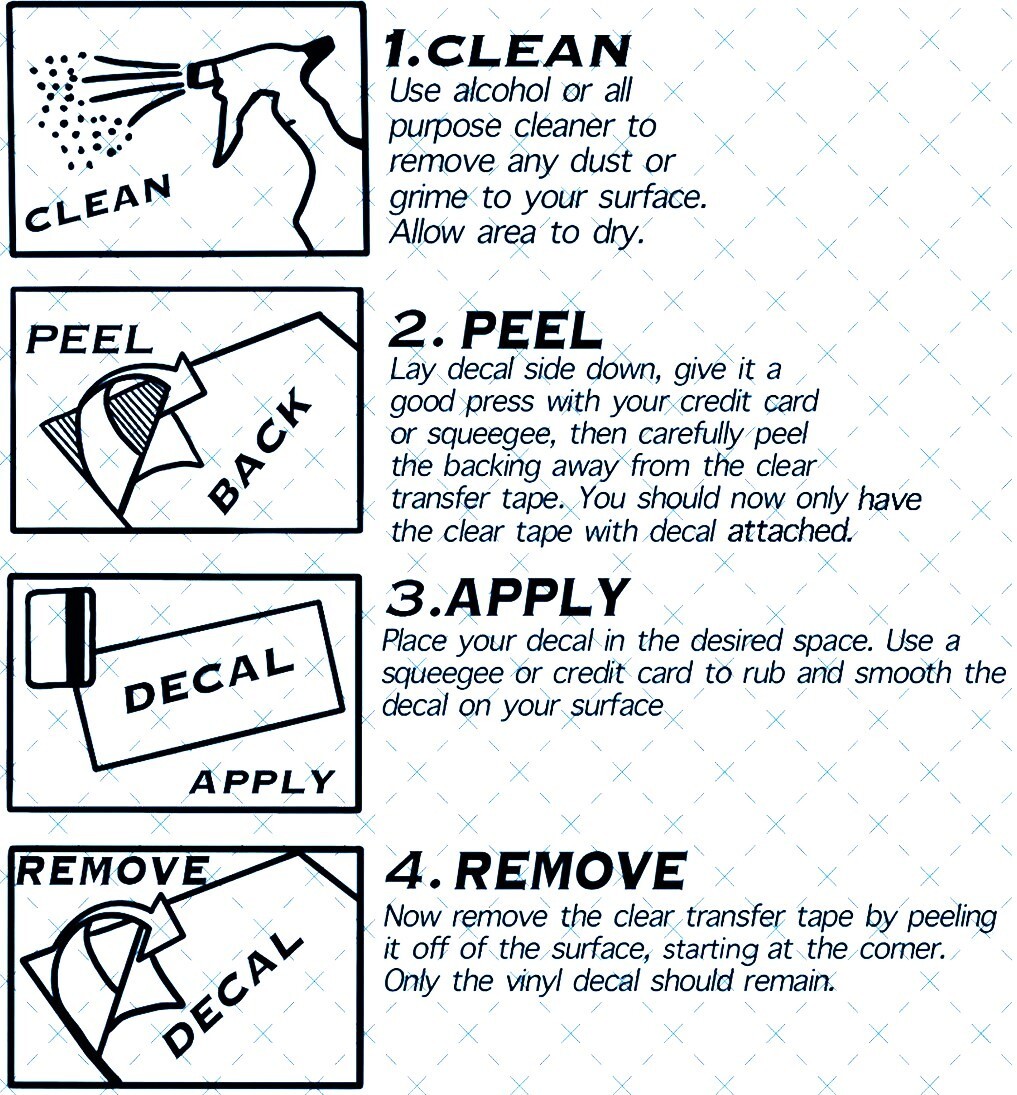 CLEAN

1.CLEAN
Use alcohol or all purpose cleaner to remove any dust or grime to your surface. Allow area to dry.

PEEL
BACK

2. PEEL
Lay decal side down, give it a good press with your credit card or squeegee, then carefully peel the backing away from the clear transfer tape. You should now only have the clear tape with decal attached.

DECAL
APPLY

3.APPLY
Place your decal in the desired space. Use a squeegee or credit card to rub and smooth the decal on your surface

REMOVE
DECAL

4. REMOVE
Now remove the clear transfer tape by peeling it off of the surface, starting at the corner. Only the vinyl decal should remain.