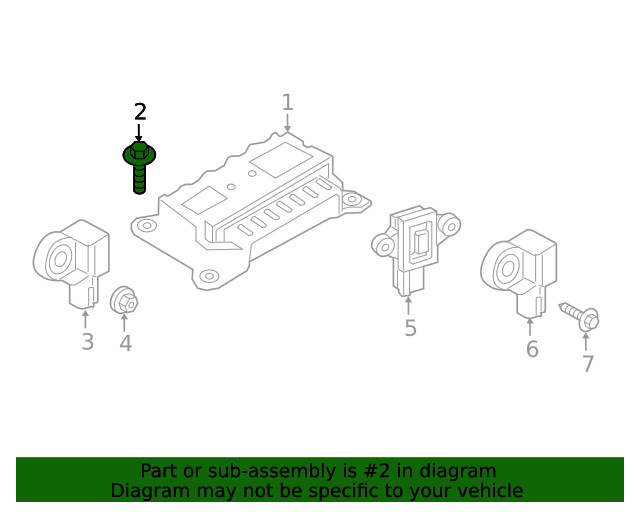 2

1

3

4

5

6

7

Part or sub-assembly is #2 in diagram
Diagram may not be specific to your vehicle