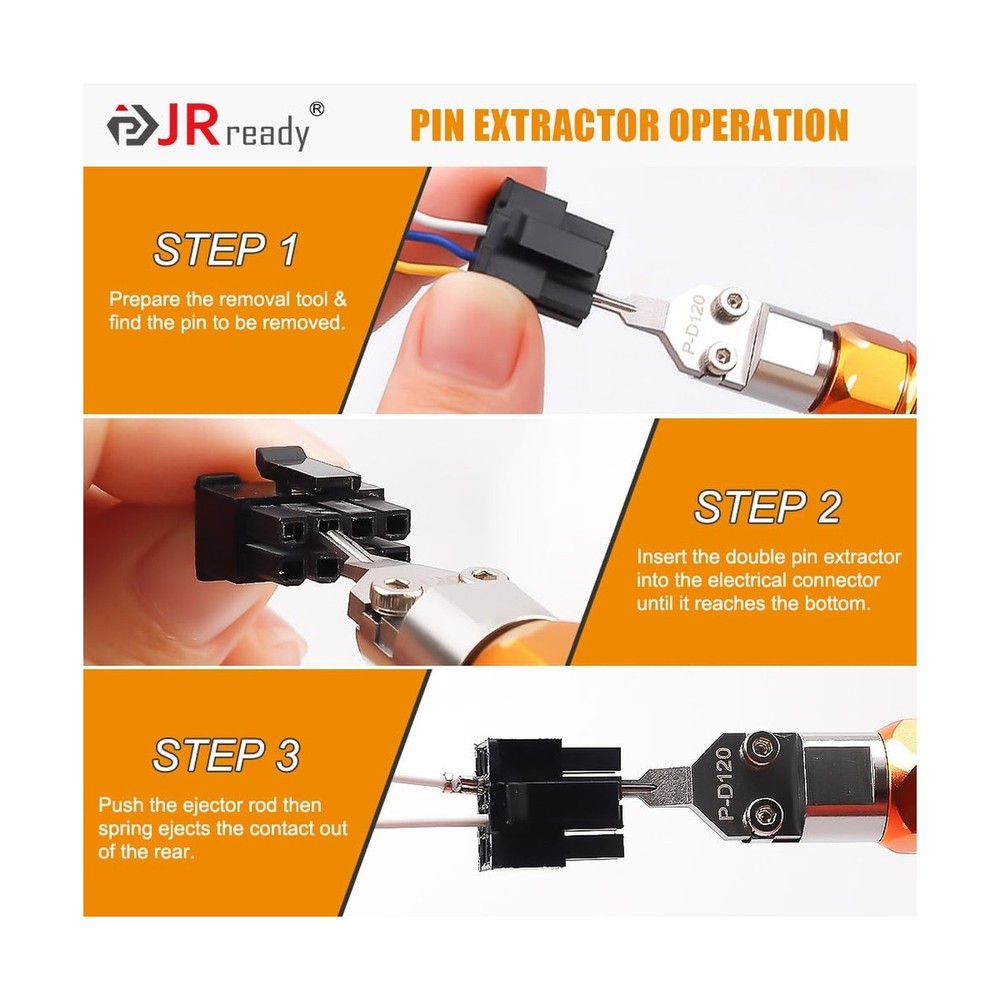 JRready®

PIN EXTRACTOR OPERATION

STEP 1

Prepare the removal tool & find the pin to be removed.

P-D120

STEP 2

Insert the double pin extractor into the electrical connector until it reaches the bottom.

STEP 3

Push the ejector rod then spring ejects the contact out of the rear.

P-D120