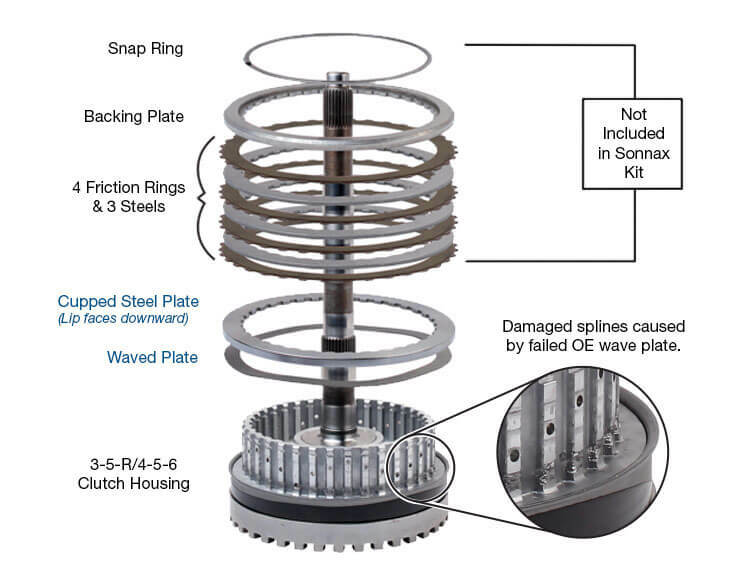 Snap Ring

Backing Plate

4 Friction Rings & 3 Steels

Not Included in Sonnax Kit

Cupped Steel Plate
(Lip faces downward)

Waved Plate

Damaged splines caused by failed OE wave plate.

3-5-R/4-5-6 Clutch Housing