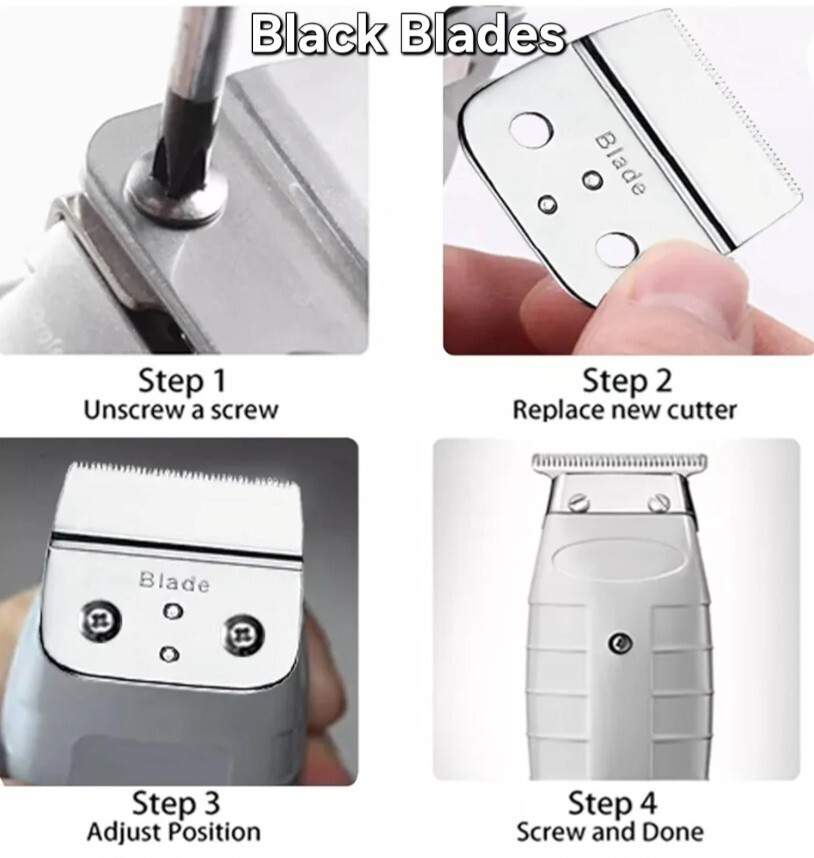 Black Blades

Blade

Step 1
Unscrew a screw

Step 2
Replace new cutter

Blade

Step 3
Adjust Position

Step 4
Screw and Done