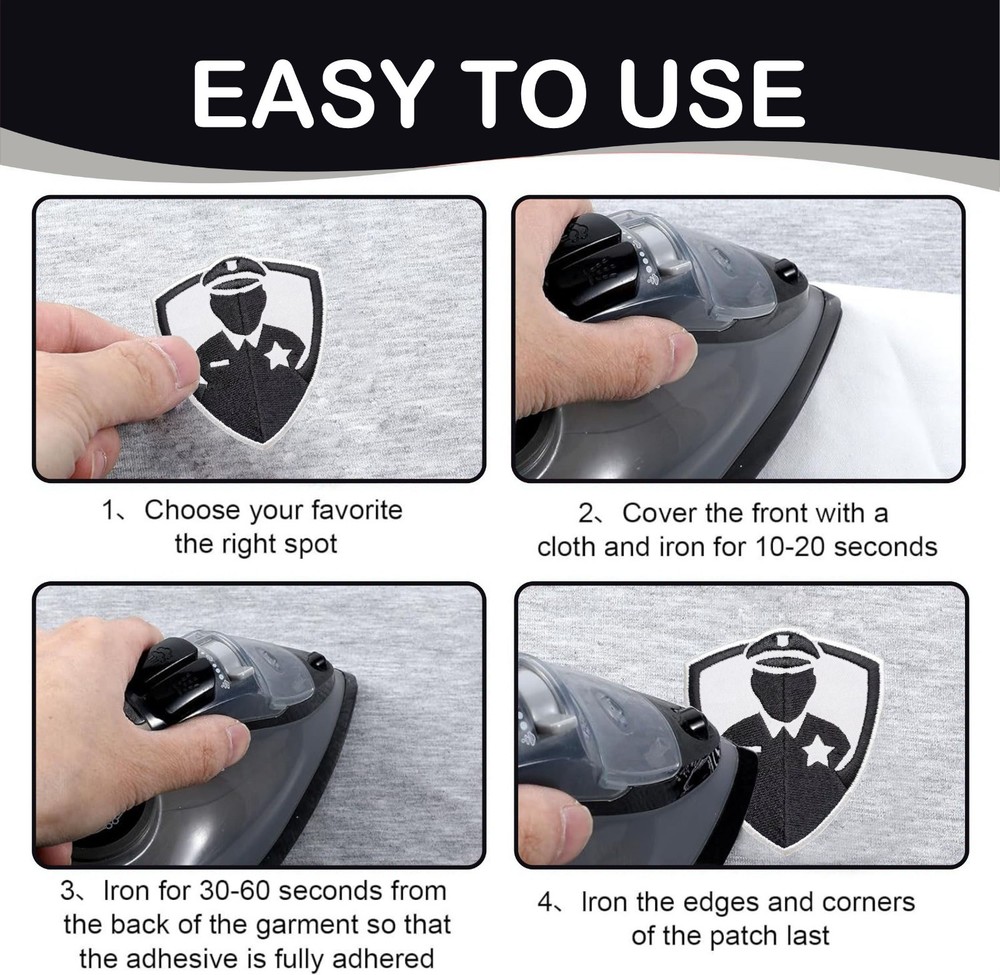 EASY TO USE

1、Choose your favorite the right spot

2、Cover the front with a cloth and iron for 10-20 seconds

3、Iron for 30-60 seconds from the back of the garment so that the adhesive is fully adhered

4、Iron the edges and corners of the patch last