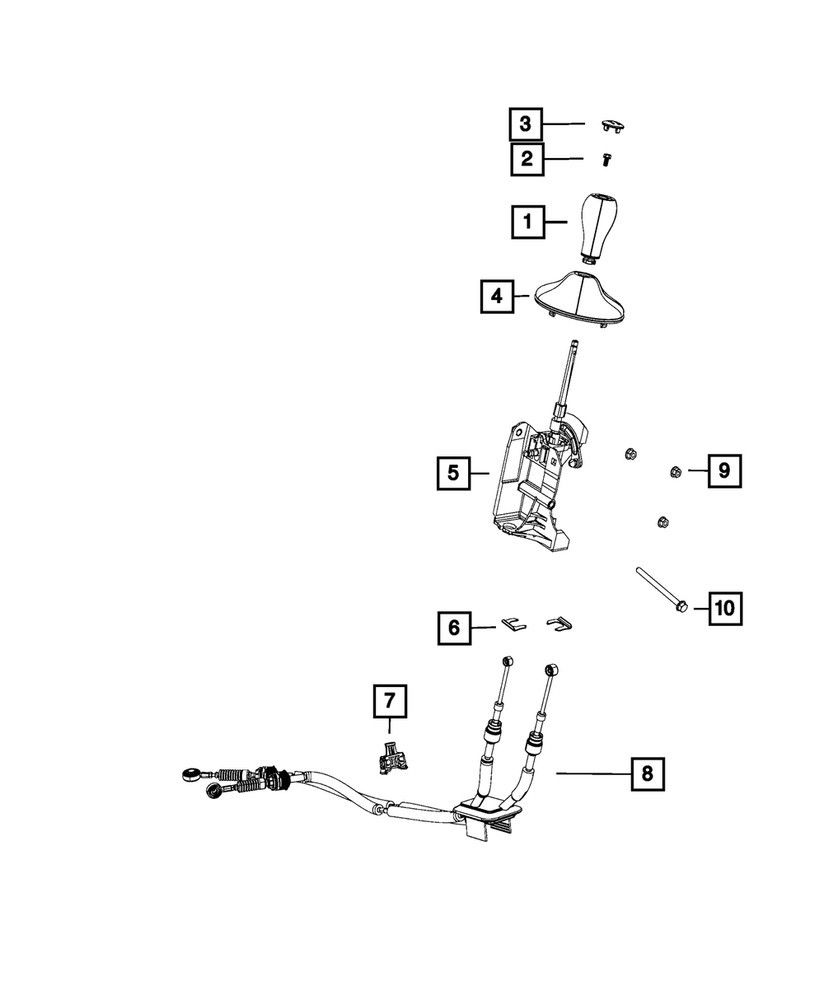 3
2
1
4
5
9
10
6
7
8