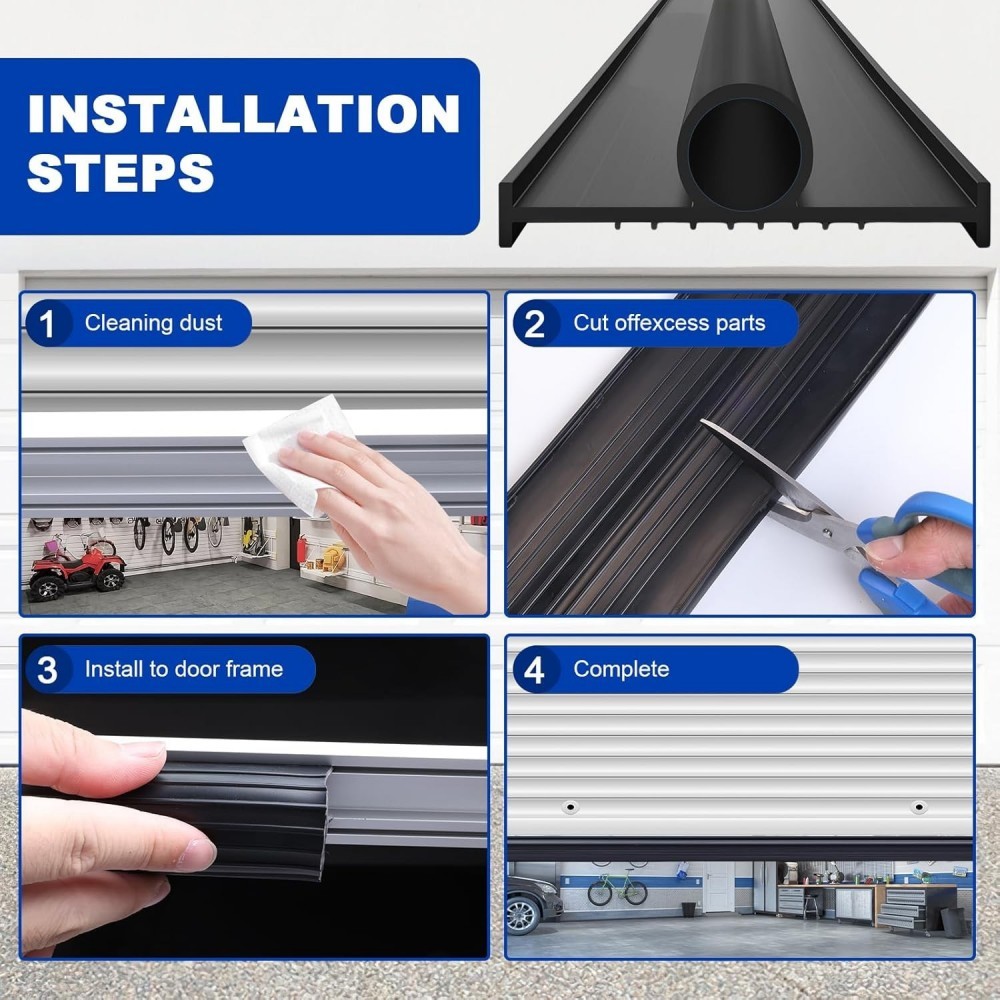 INSTALLATION STEPS

1 Cleaning dust

2 Cut offexcess parts

3 Install to door frame

4 Complete