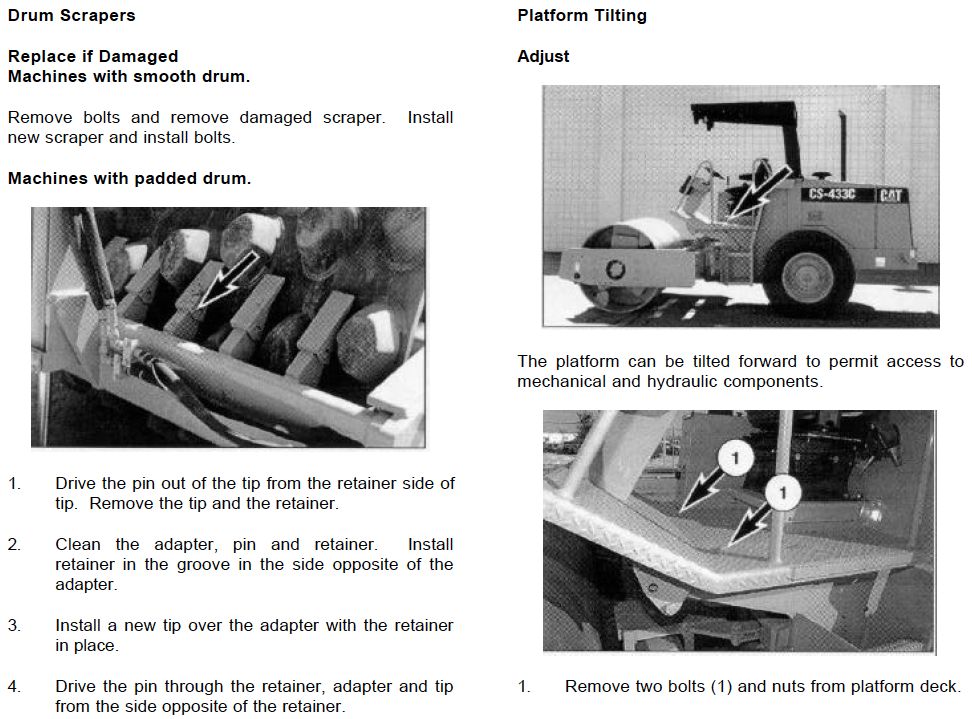 Drum Scrapers

Replace if Damaged
Machines with smooth drum.

Remove bolts and remove damaged scraper. Install new scraper and install bolts.

Machines with padded drum.

1. Drive the pin out of the tip from the retainer side of tip. Remove the tip and the retainer.

2. Clean the adapter, pin and retainer. Install retainer in the groove in the side opposite of the adapter.

3. Install a new tip over the adapter with the retainer in place.

4. Drive the pin through the retainer, adapter and tip from the side opposite of the retainer.

Platform Tilting

Adjust

CS-433C CAT

The platform can be tilted forward to permit access to mechanical and hydraulic components.

1

1

1. Remove two bolts (1) and nuts from platform deck.