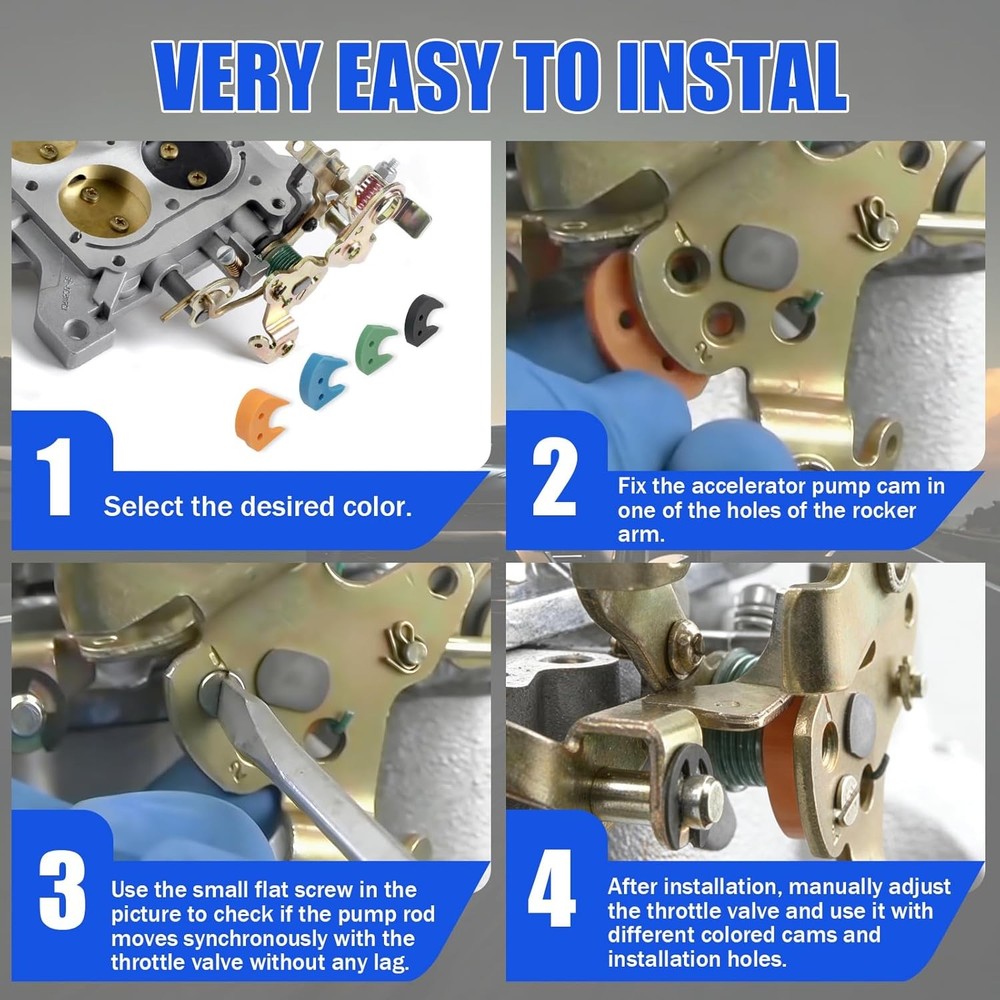 VERY EASY TO INSTAL

1
Select the desired color.

2
Fix the accelerator pump cam in one of the holes of the rocker arm.

3
Use the small flat screw in the picture to check if the pump rod moves synchronously with the throttle valve without any lag.

4
After installation, manually adjust the throttle valve and use it with different colored cams and installation holes.