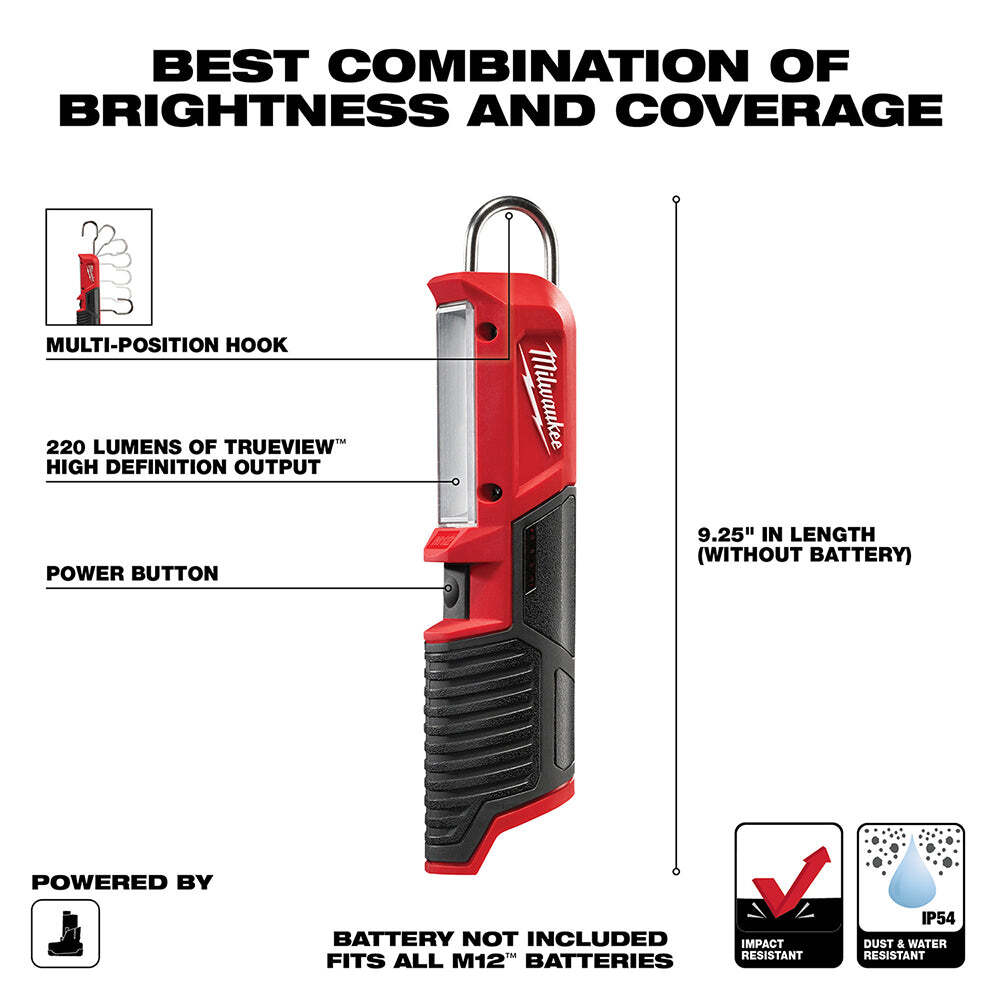 BEST COMBINATION OF BRIGHTNESS AND COVERAGE

MULTI-POSITION HOOK

220 LUMENS OF TRUEVIEW™ HIGH DEFINITION OUTPUT

POWER BUTTON

Milwaukee

9.25" IN LENGTH (WITHOUT BATTERY)

POWERED BY

BATTERY NOT INCLUDED
FITS ALL M12™ BATTERIES

IMPACT RESISTANT

IP54

DUST & WATER RESISTANT