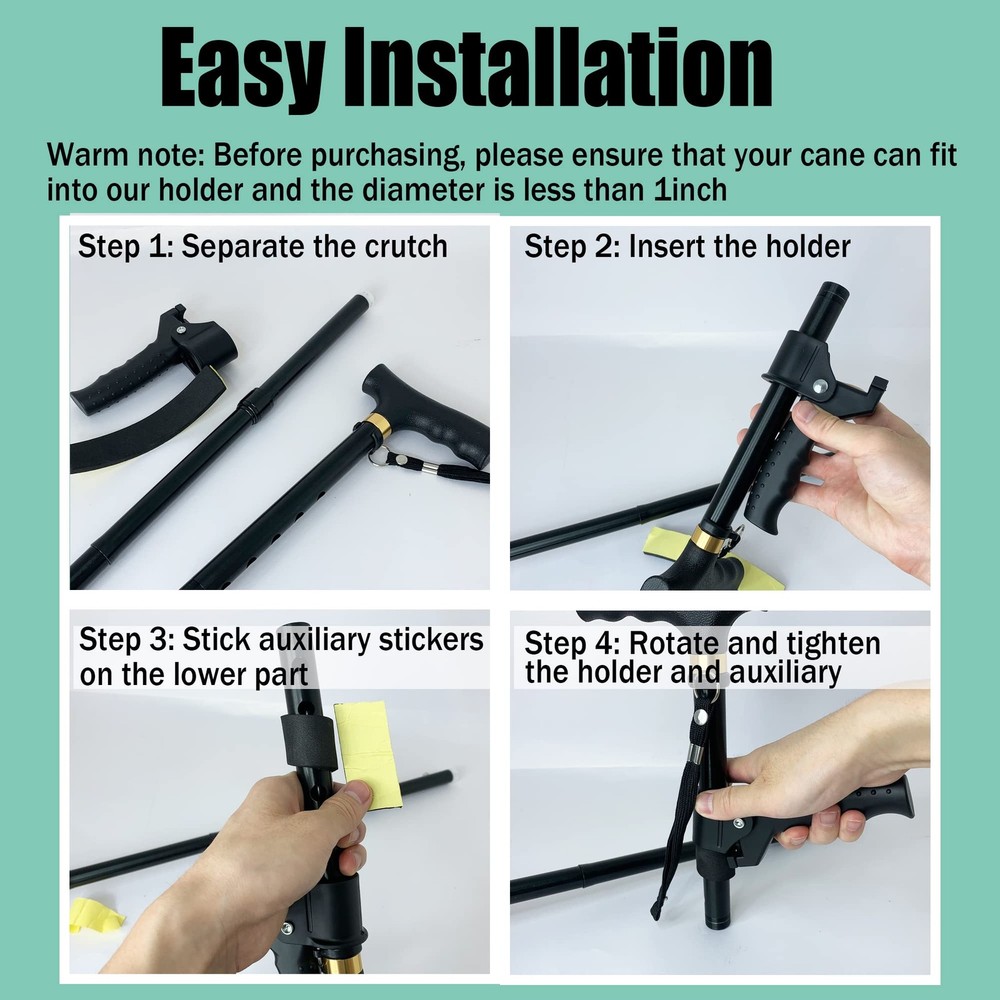 Easy Installation

Warm note: Before purchasing, please ensure that your cane can fit into our holder and the diameter is less than 1inch

Step 1: Separate the crutch

Step 2: Insert the holder

Step 3: Stick auxiliary stickers on the lower part

Step 4: Rotate and tighten the holder and auxiliary