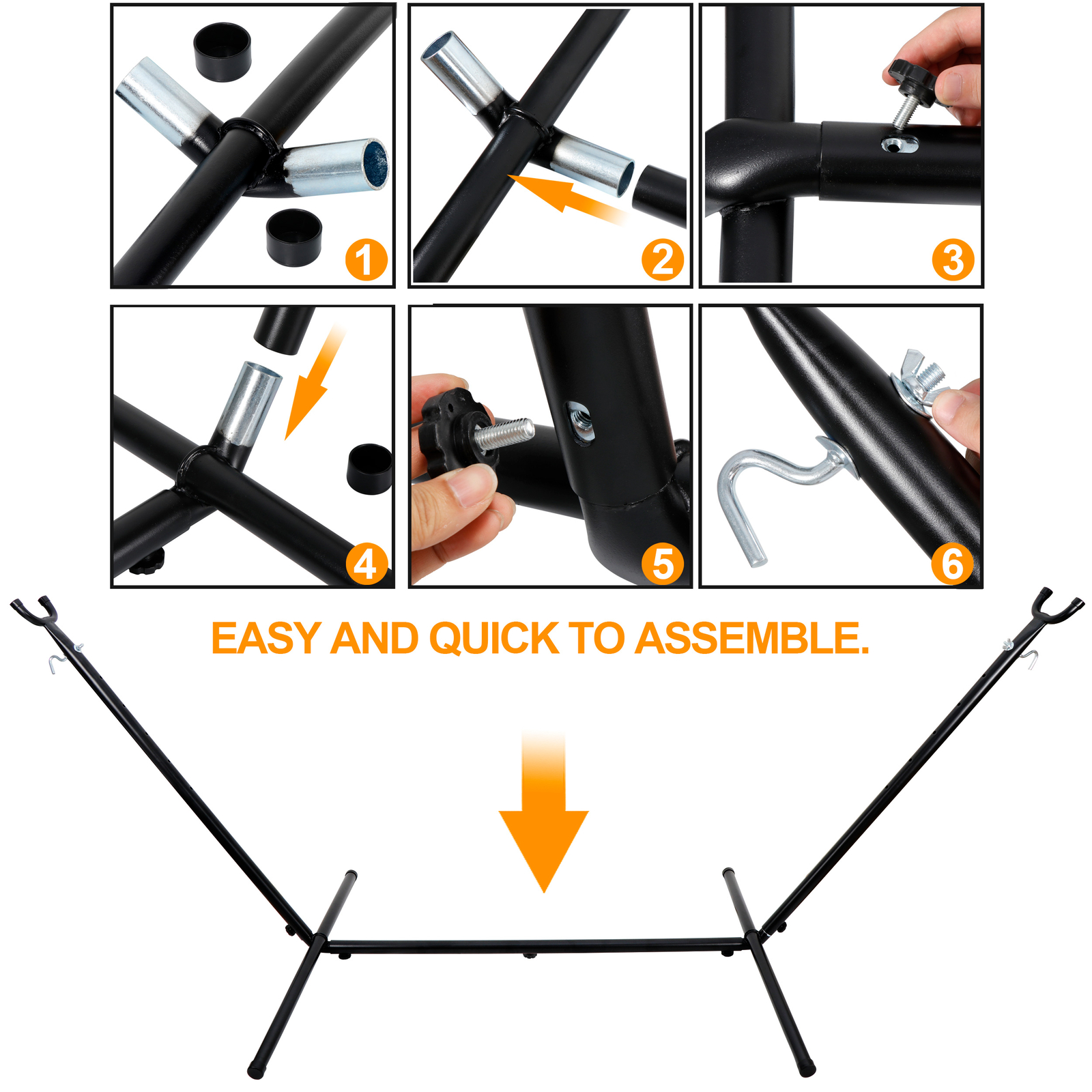 1

2

3

4

5

6

EASY AND QUICK TO ASSEMBLE.