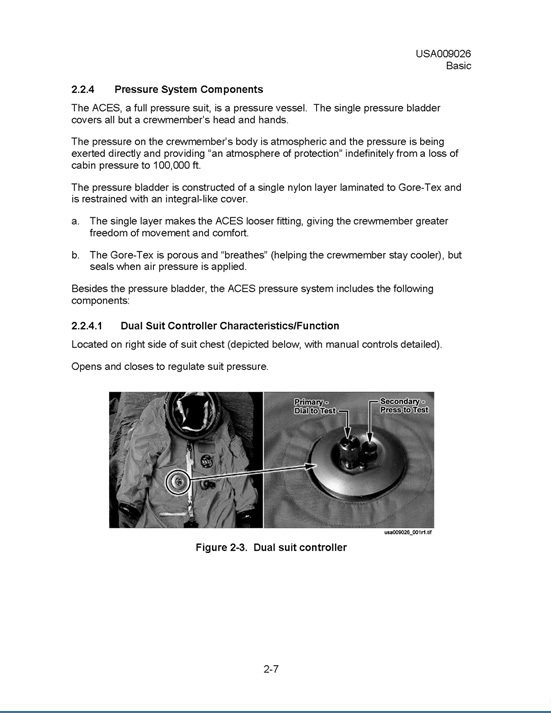 USA009026
Basic

2.2.4 Pressure System Components

The ACES, a full pressure suit, is a pressure vessel. The single pressure bladder covers all but a crewmember's head and hands.

The pressure on the crewmember's body is atmospheric and the pressure is being exerted directly and providing "an atmosphere of protection" indefinitely from a loss of cabin pressure to 100,000 ft.

The pressure bladder is constructed of a single nylon layer laminated to Gore-Tex and is restrained with an integral-like cover.

a. The single layer makes the ACES looser fitting, giving the crewmember greater freedom of movement and comfort.

b. The Gore-Tex is porous and "breathes" (helping the crewmember stay cooler), but seals when air pressure is applied.

Besides the pressure bladder, the ACES pressure system includes the following components:

2.2.4.1 Dual Suit Controller Characteristics/Function

Located on right side of suit chest (depicted below, with manual controls detailed).

Opens and closes to regulate suit pressure.

Primary - Dial to Test

Secondary - Press to Test

usa009026_001r1.tif

Figure 2-3. Dual suit controller

2-7