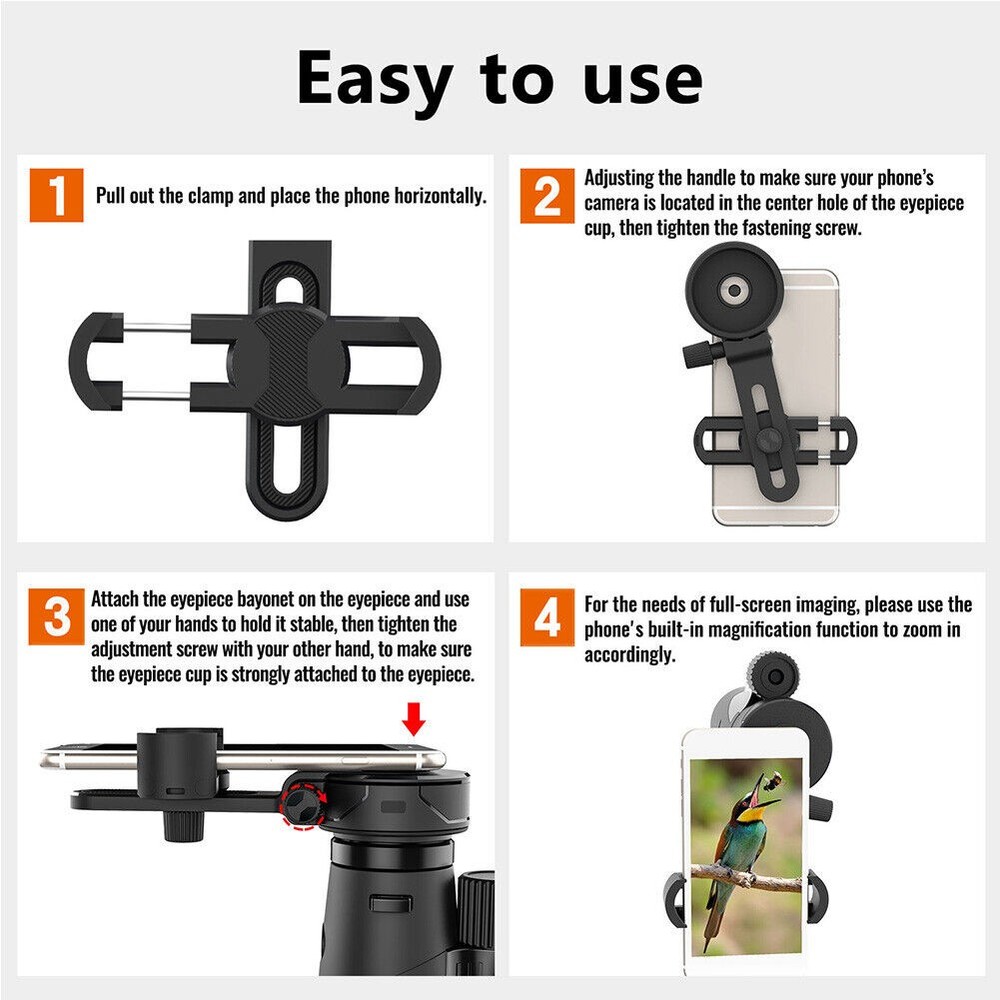 Easy to use

1 Pull out the clamp and place the phone horizontally.

2 Adjusting the handle to make sure your phone's camera is located in the center hole of the eyepiece cup, then tighten the fastening screw.

3 Attach the eyepiece bayonet on the eyepiece and use one of your hands to hold it stable, then tighten the adjustment screw with your other hand, to make sure the eyepiece cup is strongly attached to the eyepiece.

4 For the needs of full-screen imaging, please use the phone's built-in magnification function to zoom in accordingly.